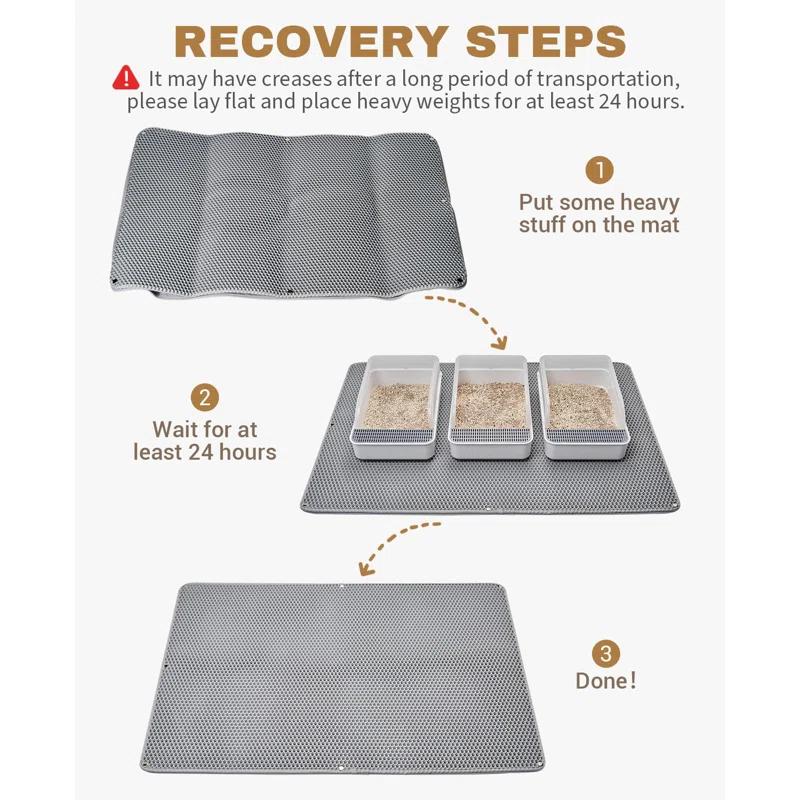 RECOVERY STEPS

It may have creases after a long period of transportation, please lay flat and place heavy weights for at least 24 hours.

1
Put some heavy stuff on the mat

2
Wait for at least 24 hours

3
Done!