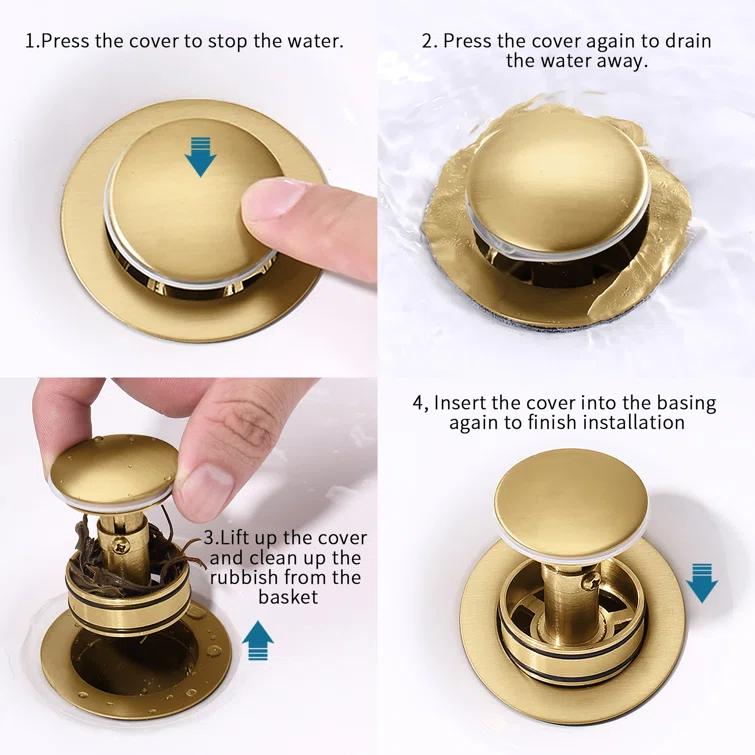 1.Press the cover to stop the water.

2. Press the cover again to drain the water away.

3.Lift up the cover and clean up the rubbish from the basket

4, Insert the cover into the basing again to finish installation