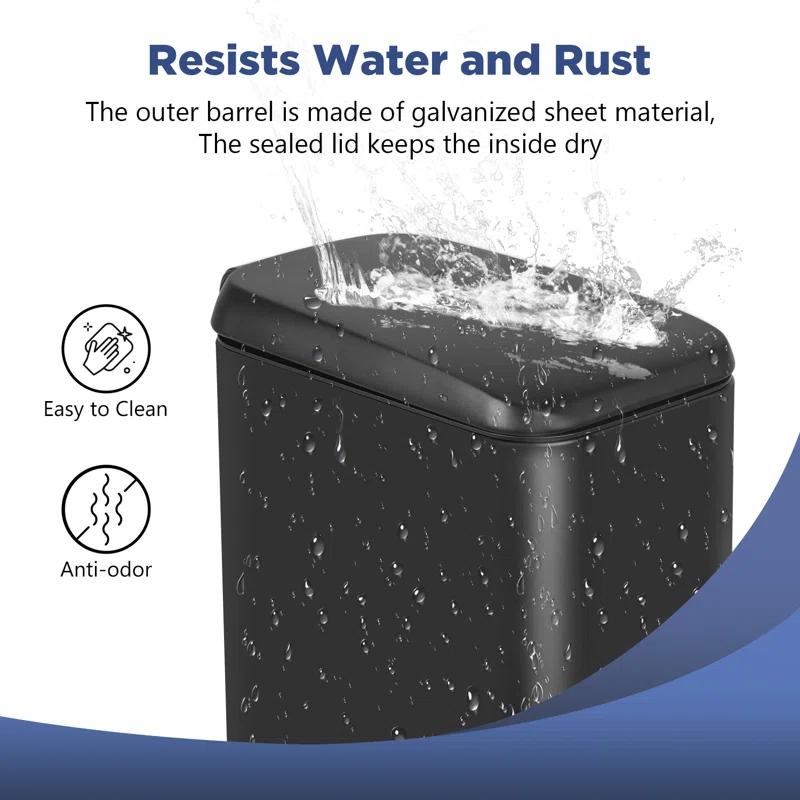 Resists Water and Rust

The outer barrel is made of galvanized sheet material, The sealed lid keeps the inside dry

Easy to Clean

Anti-odor