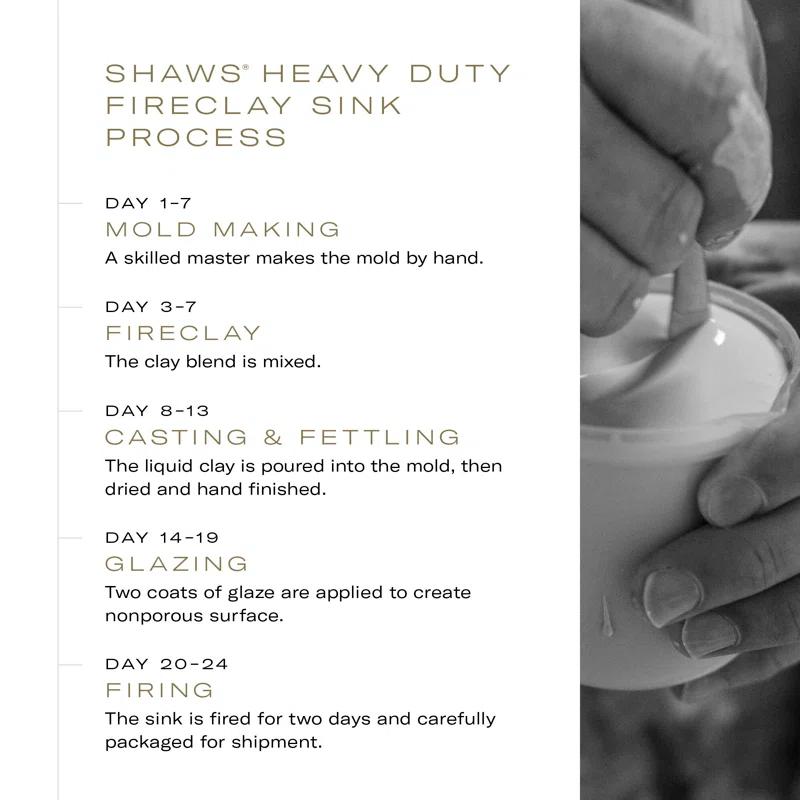 SHAWS® HEAVY DUTY FIRECLAY SINK PROCESS

DAY 1-7
MOLD MAKING
A skilled master makes the mold by hand.

DAY 3-7
FIRECLAY
The clay blend is mixed.

DAY 8-13
CASTING & FETTLING
The liquid clay is poured into the mold, then dried and hand finished.

DAY 14-19
GLAZING
Two coats of glaze are applied to create nonporous surface.

DAY 20-24
FIRING
The sink is fired for two days and carefully packaged for shipment.