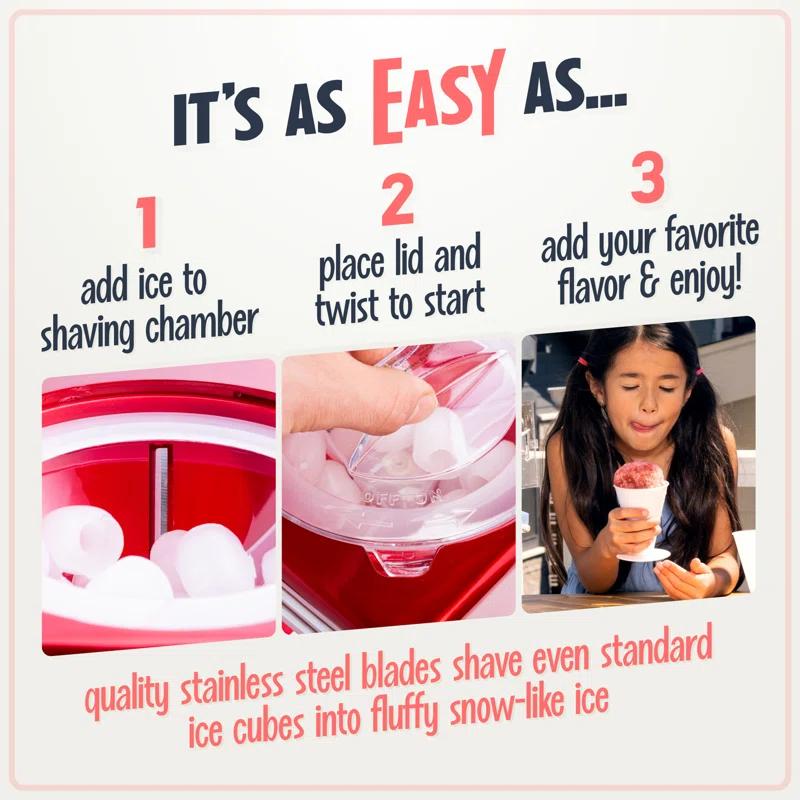 IT'S AS EASY AS...

1
add ice to shaving chamber

2
place lid and twist to start

3
add your favorite flavor & enjoy!

OFF ON

quality stainless steel blades shave even standard ice cubes into fluffy snow-like ice