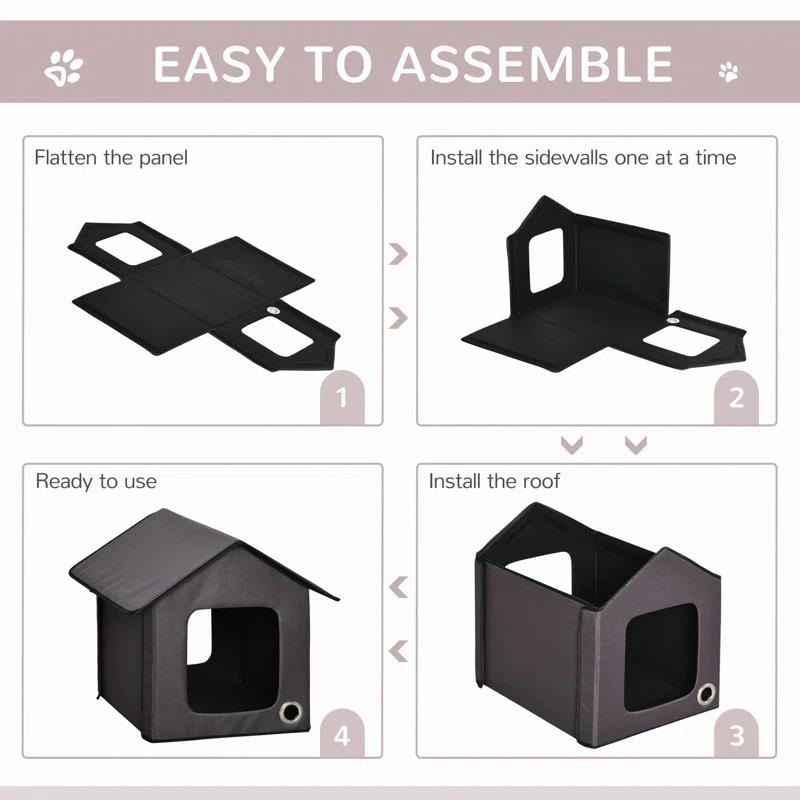 EASY TO ASSEMBLE

Flatten the panel

1

Install the sidewalls one at a time

2

Ready to use

4

Install the roof

3