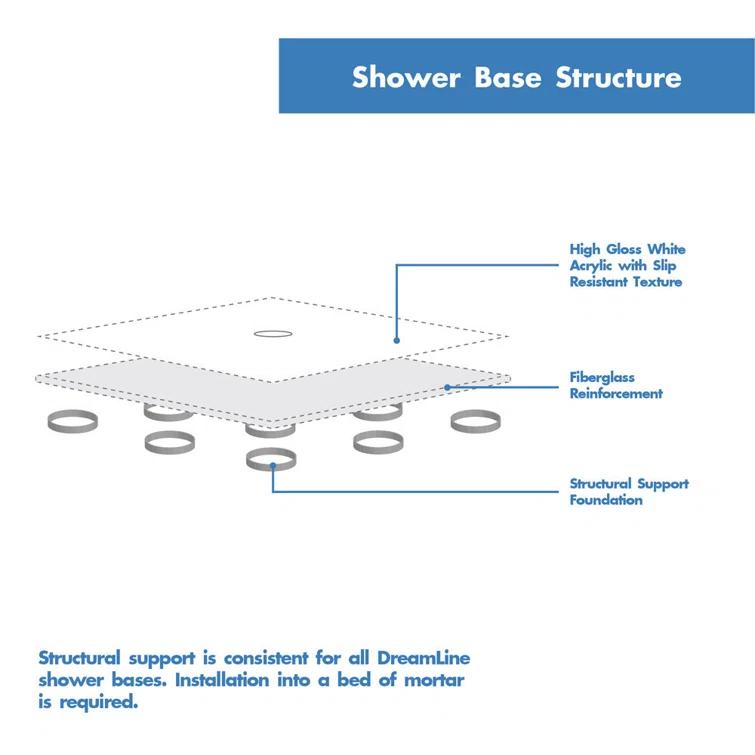 Shower Base Structure

High Gloss White Acrylic with Slip Resistant Texture

Fiberglass Reinforcement

Structural Support Foundation

Structural support is consistent for all DreamLine shower bases. Installation into a bed of mortar is required.