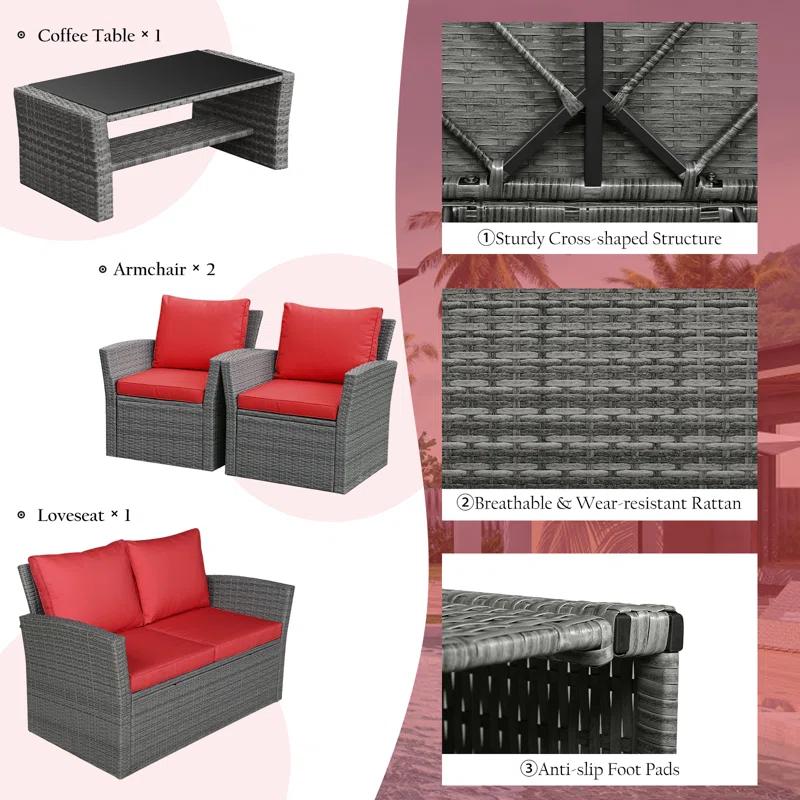 Coffee Table × 1

Armchair × 2

Loveseat × 1

①Sturdy Cross-shaped Structure

②Breathable & Wear-resistant Rattan

③Anti-slip Foot Pads