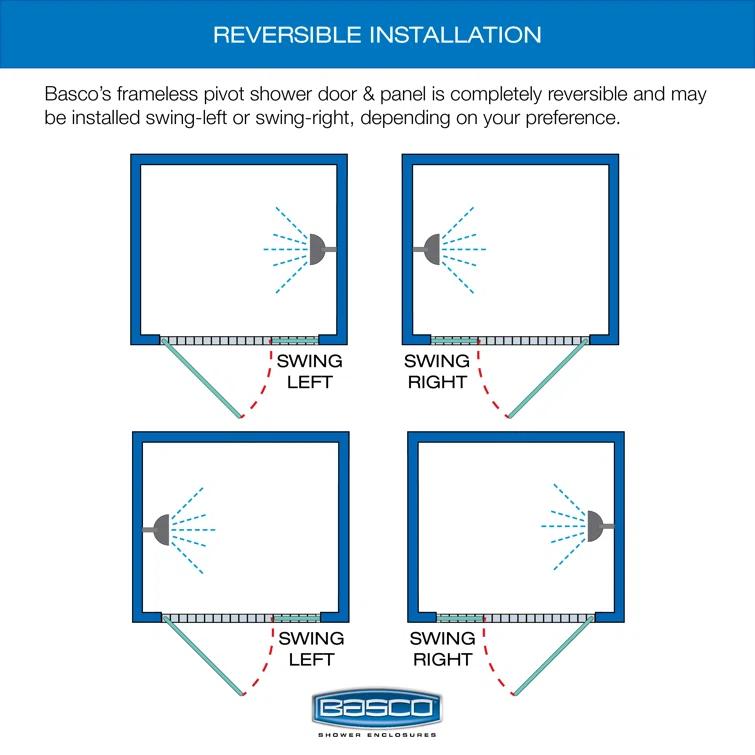 REVERSIBLE INSTALLATION

Basco's frameless pivot shower door & panel is completely reversible and may be installed swing-left or swing-right, depending on your preference.

SWING LEFT

SWING RIGHT

SWING LEFT

SWING RIGHT

BASCO
SHOWER ENCLOSURES