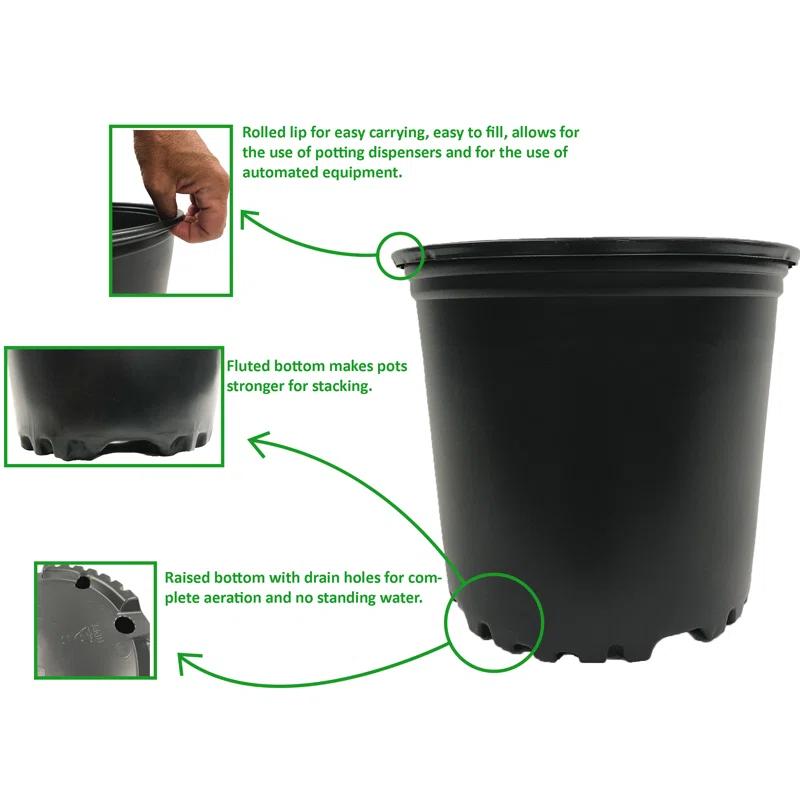 Rolled lip for easy carrying, easy to fill, allows for the use of potting dispensers and for the use of automated equipment.

Fluted bottom makes pots stronger for stacking.

Raised bottom with drain holes for complete aeration and no standing water.