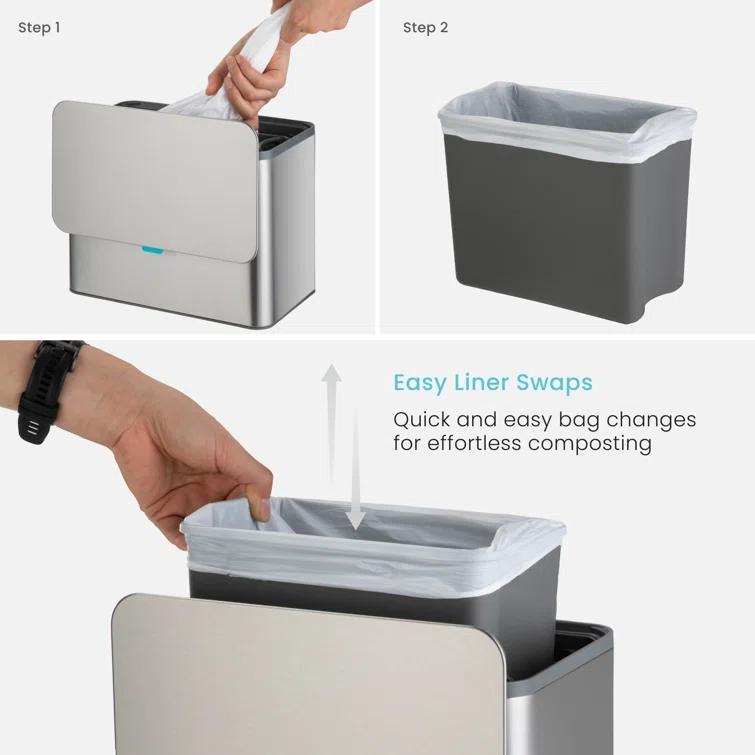 Step 1

Step 2

Easy Liner Swaps

Quick and easy bag changes for effortless composting