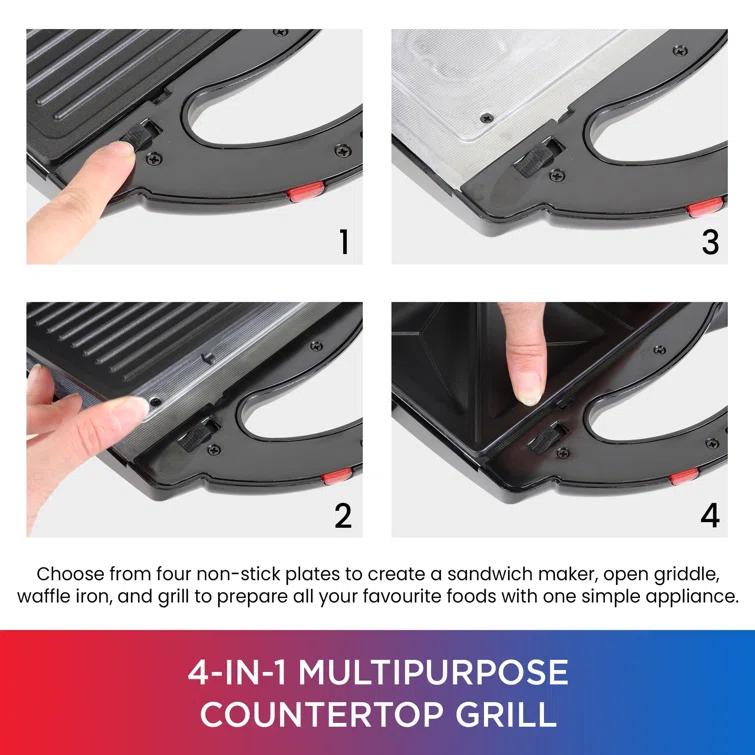 1

3

2

4

Choose from four non-stick plates to create a sandwich maker, open griddle, waffle iron, and grill to prepare all your favourite foods with one simple appliance.

4-IN-1 MULTIPURPOSE COUNTERTOP GRILL