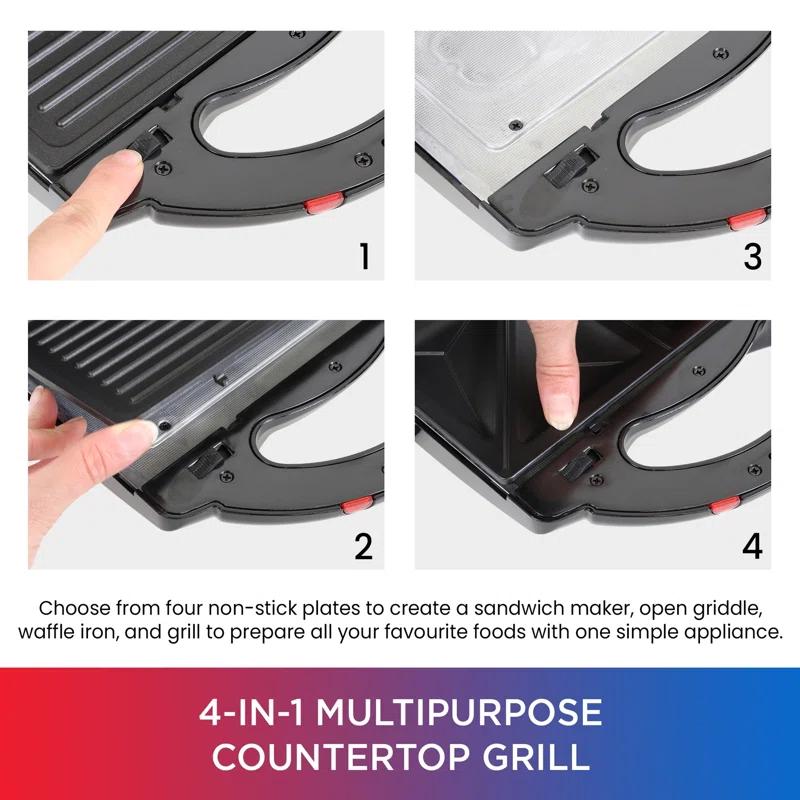 1

3

2

4

Choose from four non-stick plates to create a sandwich maker, open griddle, waffle iron, and grill to prepare all your favourite foods with one simple appliance.

4-IN-1 MULTIPURPOSE COUNTERTOP GRILL