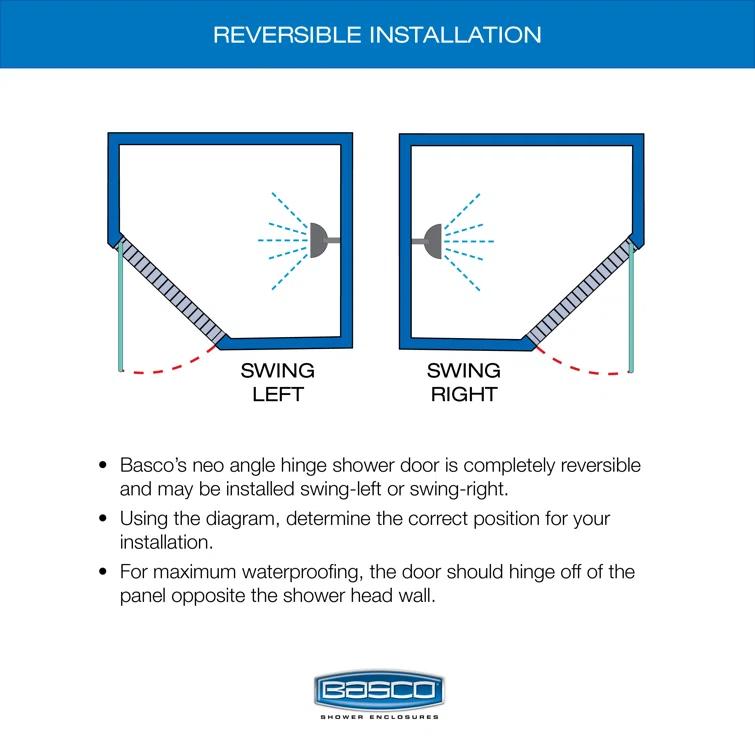 REVERSIBLE INSTALLATION

SWING LEFT

SWING RIGHT

• Basco's neo angle hinge shower door is completely reversible and may be installed swing-left or swing-right.

• Using the diagram, determine the correct position for your installation.

• For maximum waterproofing, the door should hinge off of the panel opposite the shower head wall.

BASCO
SHOWER ENCLOSURES