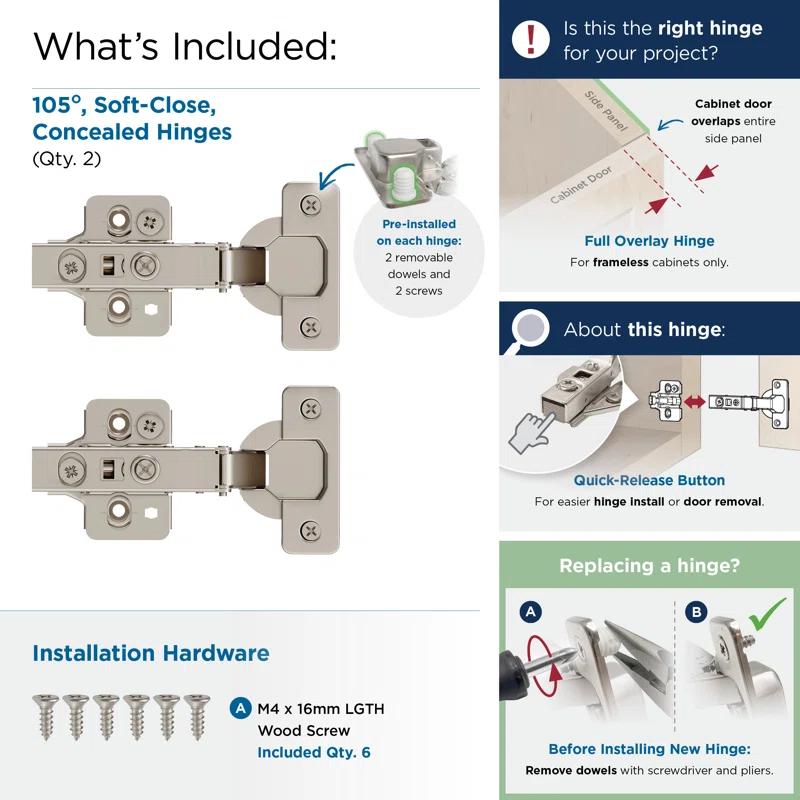 What's Included:

105°, Soft-Close, Concealed Hinges
(Qty. 2)

Pre-installed on each hinge:
2 removable dowels and 2 screws

Installation Hardware

A M4 x 16mm LGTH Wood Screw
Included Qty. 6

!
Is this the right hinge for your project?

Side Panel
Cabinet Door

Cabinet door overlaps entire side panel

Full Overlay Hinge
For frameless cabinets only.

About this hinge:

Quick-Release Button
For easier hinge install or door removal.

Replacing a hinge?

A
B

Before Installing New Hinge:
Remove dowels with screwdriver and pliers.