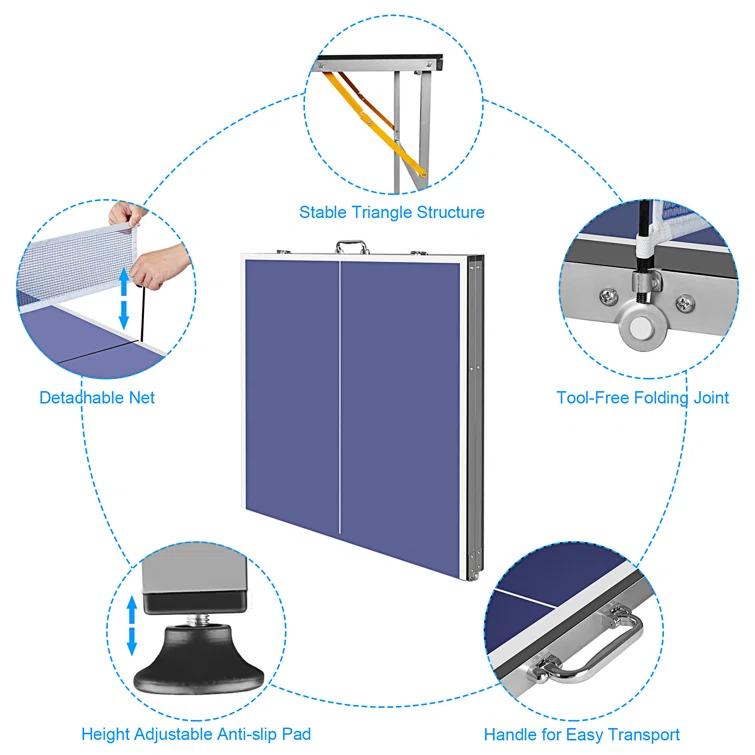 Stable Triangle Structure

Detachable Net

Tool-Free Folding Joint

Height Adjustable Anti-slip Pad

Handle for Easy Transport