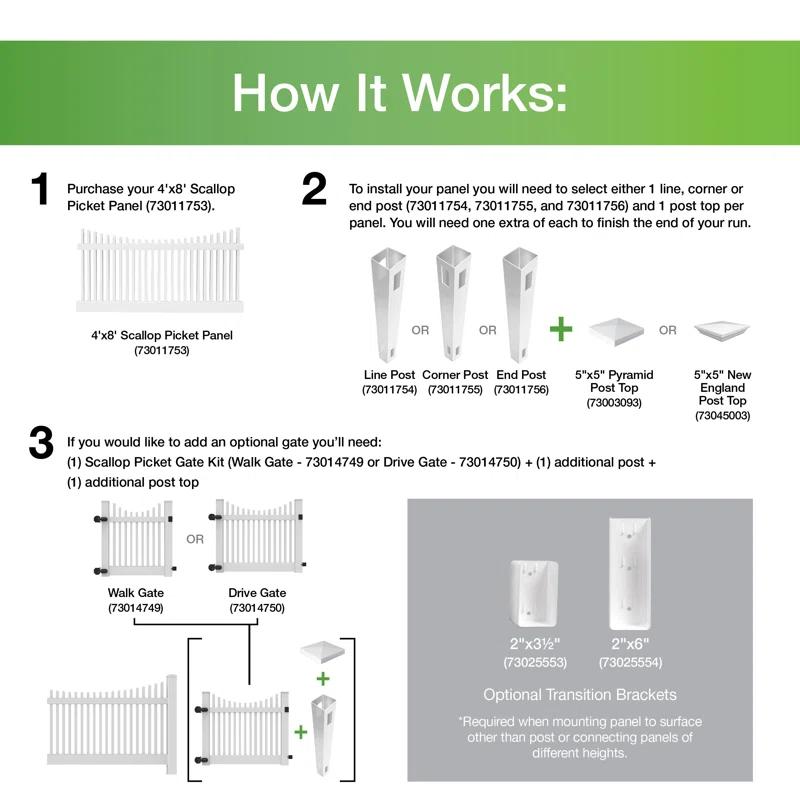 How It Works:

1 Purchase your 4'x8' Scallop Picket Panel (73011753).

4'x8' Scallop Picket Panel (73011753)

2 To install your panel you will need to select either 1 line, corner or end post (73011754, 73011755, and 73011756) and 1 post top per panel. You will need one extra of each to finish the end of your run.

OR OR + OR

Line Post (73011754)
Corner Post (73011755)
End Post (73011756)
5"x5" Pyramid Post Top (73003093)
5"x5" New England Post Top (73045003)

3 If you would like to add an optional gate you'll need: (1) Scallop Picket Gate Kit (Walk Gate - 73014749 or Drive Gate - 73014750) + (1) additional post + (1) additional post top

OR

Walk Gate (73014749)
Drive Gate (73014750)

+

+

2"x3½" (73025553)
2"x6" (73025554)

Optional Transition Brackets

*Required when mounting panel to surface other than post or connecting panels of different heights.