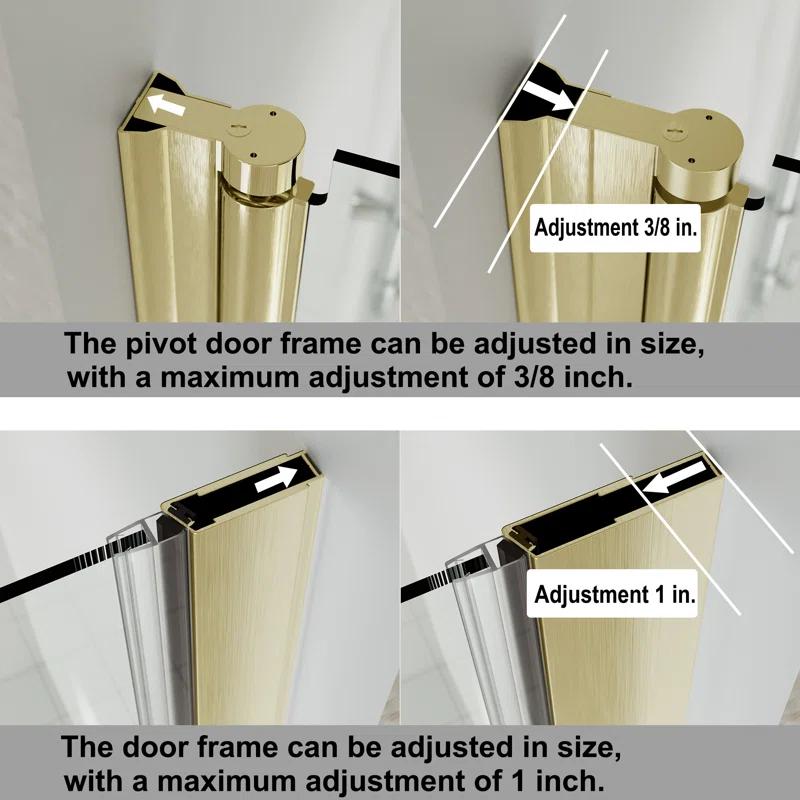 Adjustment 3/8 in.

The pivot door frame can be adjusted in size, with a maximum adjustment of 3/8 inch.

Adjustment 1 in.

The door frame can be adjusted in size, with a maximum adjustment of 1 inch.