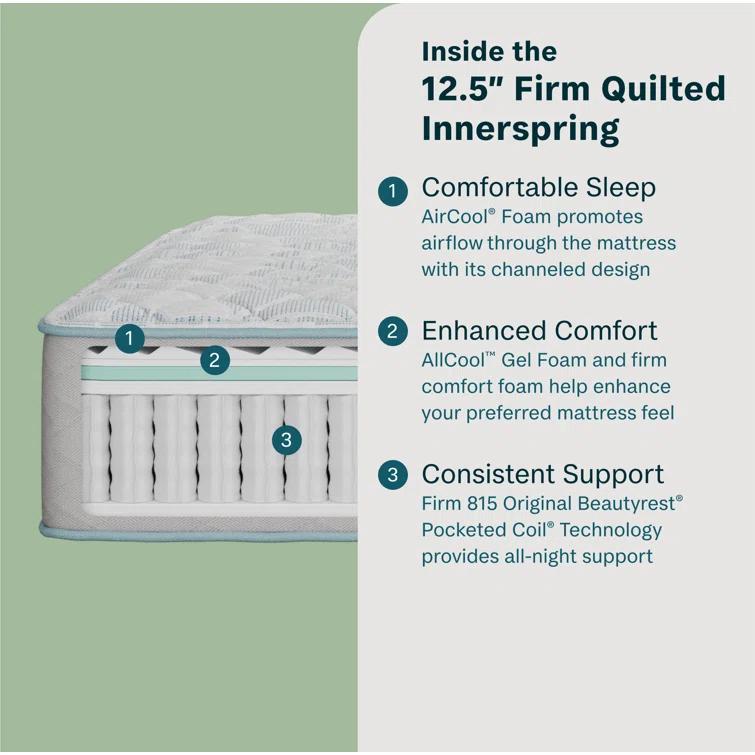 1

2

3

Inside the
12.5" Firm Quilted Innerspring

1 Comfortable Sleep
AirCool® Foam promotes airflow through the mattress with its channeled design

2 Enhanced Comfort
AllCool™ Gel Foam and firm comfort foam help enhance your preferred mattress feel

3 Consistent Support
Firm 815 Original Beautyrest® Pocketed Coil® Technology provides all-night support