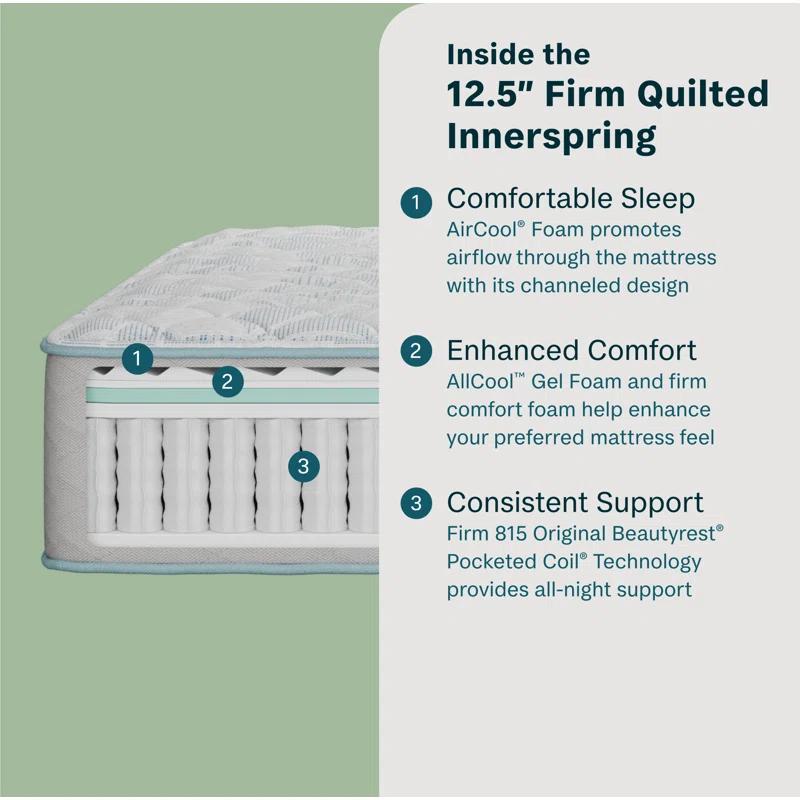 1
2
3

Inside the
12.5" Firm Quilted Innerspring

1 Comfortable Sleep
AirCool® Foam promotes airflow through the mattress with its channeled design

2 Enhanced Comfort
AllCool™ Gel Foam and firm comfort foam help enhance your preferred mattress feel

3 Consistent Support
Firm 815 Original Beautyrest® Pocketed Coil® Technology provides all-night support