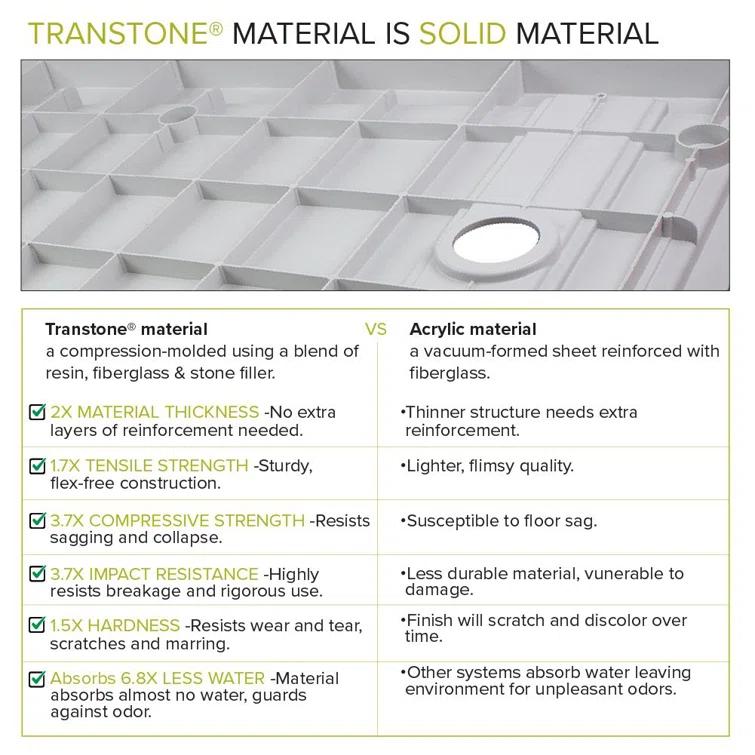 TRANSTONE® MATERIAL IS SOLID MATERIAL

| Transtone® material a compression-molded using a blend of resin, fiberglass & stone filler. | VS | Acrylic material a vacuum-formed sheet reinforced with fiberglass. |
|---|---|---|
| 2X MATERIAL THICKNESS -No extra layers of reinforcement needed. | | •Thinner structure needs extra reinforcement. |
| 1.7X TENSILE STRENGTH -Sturdy, flex-free construction. | | •Lighter, flimsy quality. |
| 3.7X COMPRESSIVE STRENGTH -Resists sagging and collapse. | | •Susceptible to floor sag. |
| 3.7X IMPACT RESISTANCE -Highly resists breakage and rigorous use. | | •Less durable material, vunerable to damage. |
| 1.5X HARDNESS -Resists wear and tear, scratches and marring. | | •Finish will scratch and discolor over time. |
| Absorbs 6.8X LESS WATER -Material absorbs almost no water, guards against odor. | | •Other systems absorb water leaving environment for unpleasant odors. |