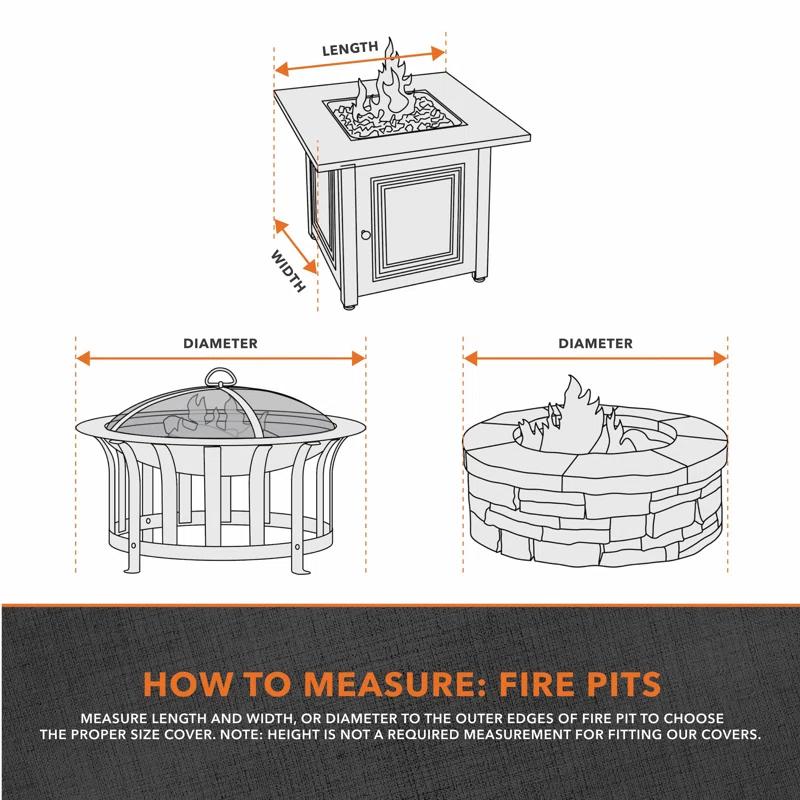 LENGTH

WIDTH

DIAMETER

DIAMETER

HOW TO MEASURE: FIRE PITS

MEASURE LENGTH AND WIDTH, OR DIAMETER TO THE OUTER EDGES OF FIRE PIT TO CHOOSE THE PROPER SIZE COVER. NOTE: HEIGHT IS NOT A REQUIRED MEASUREMENT FOR FITTING OUR COVERS.