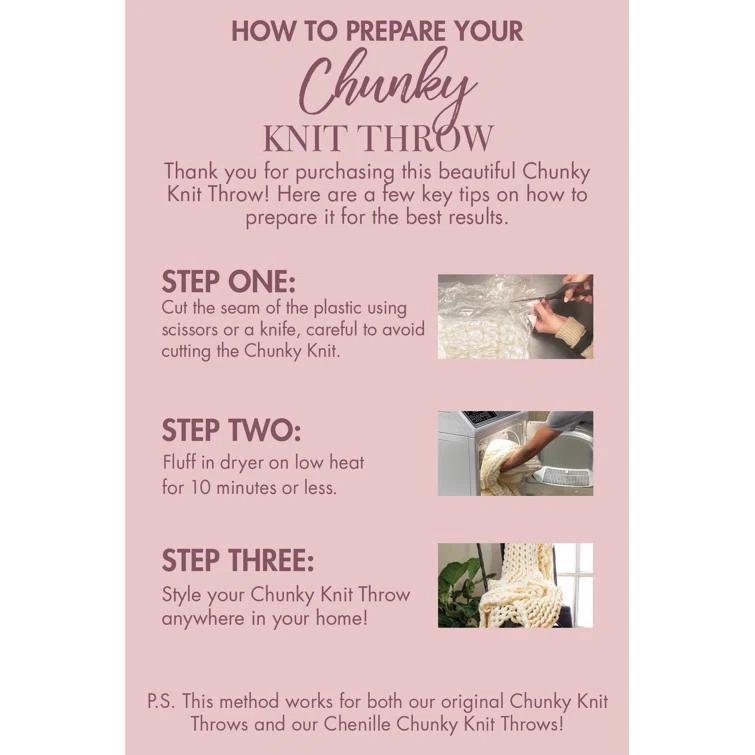 HOW TO PREPARE YOUR
Chunky
KNIT THROW

Thank you for purchasing this beautiful Chunky Knit Throw! Here are a few key tips on how to prepare it for the best results.

STEP ONE:
Cut the seam of the plastic using scissors or a knife, careful to avoid cutting the Chunky Knit.

STEP TWO:
Fluff in dryer on low heat for 10 minutes or less.

STEP THREE:
Style your Chunky Knit Throw anywhere in your home!

P.S. This method works for both our original Chunky Knit Throws and our Chenille Chunky Knit Throws!