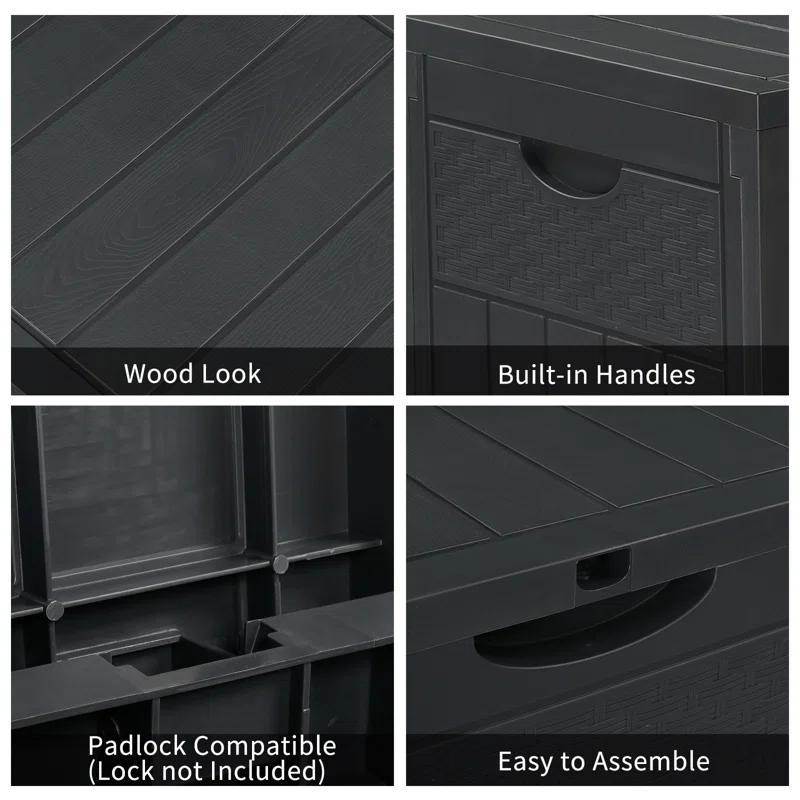 Wood Look

Built-in Handles

Padlock Compatible
(Lock not Included)

Easy to Assemble