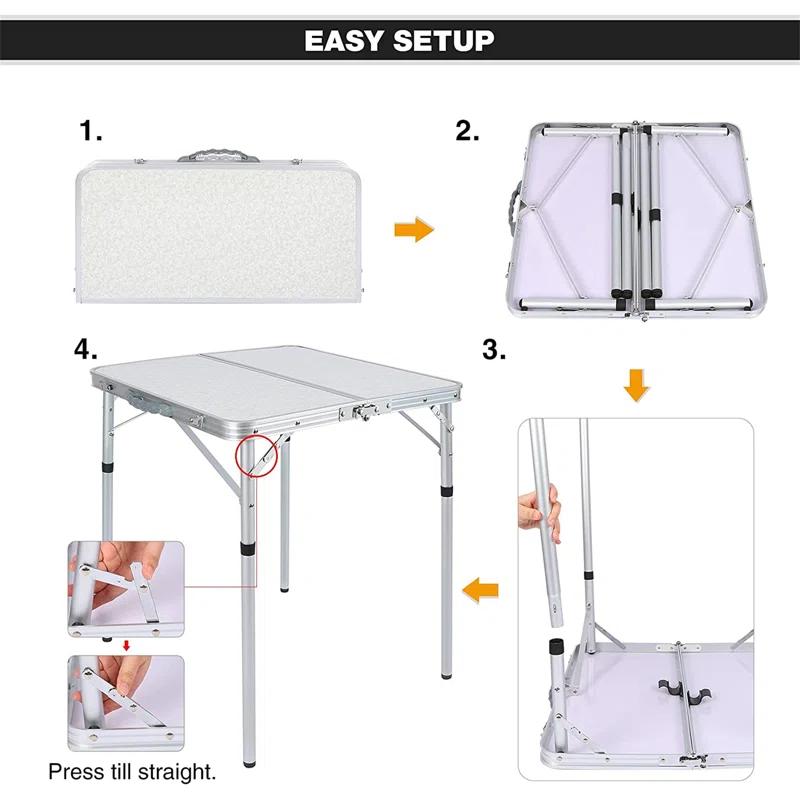 EASY SETUP

1.

2.

4.

3.

Press till straight.