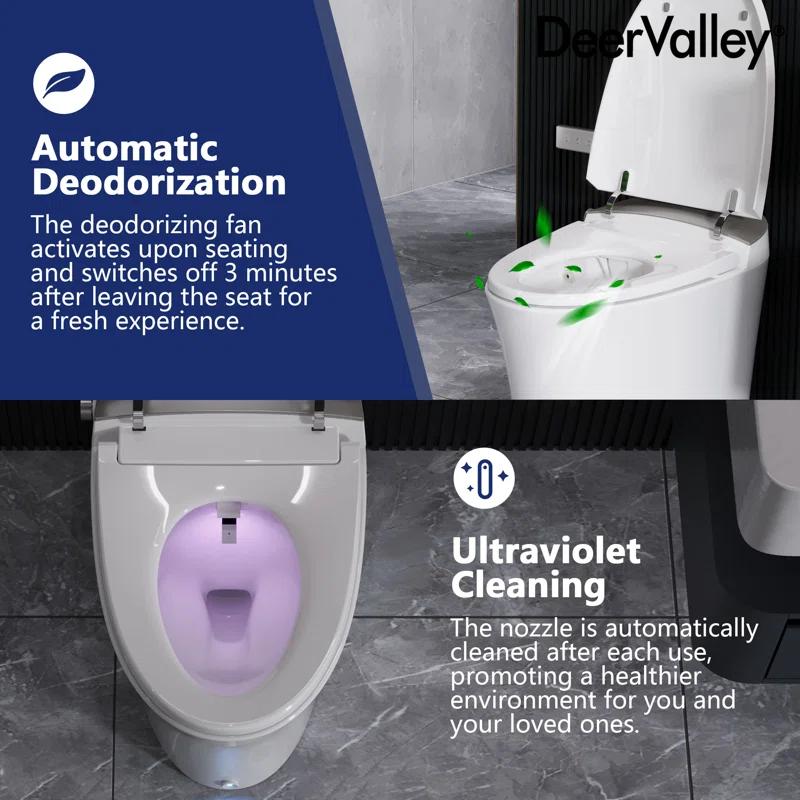 DeerValley®

Automatic Deodorization

The deodorizing fan activates upon seating and switches off 3 minutes after leaving the seat for a fresh experience.

Ultraviolet Cleaning

The nozzle is automatically cleaned after each use, promoting a healthier environment for you and your loved ones.