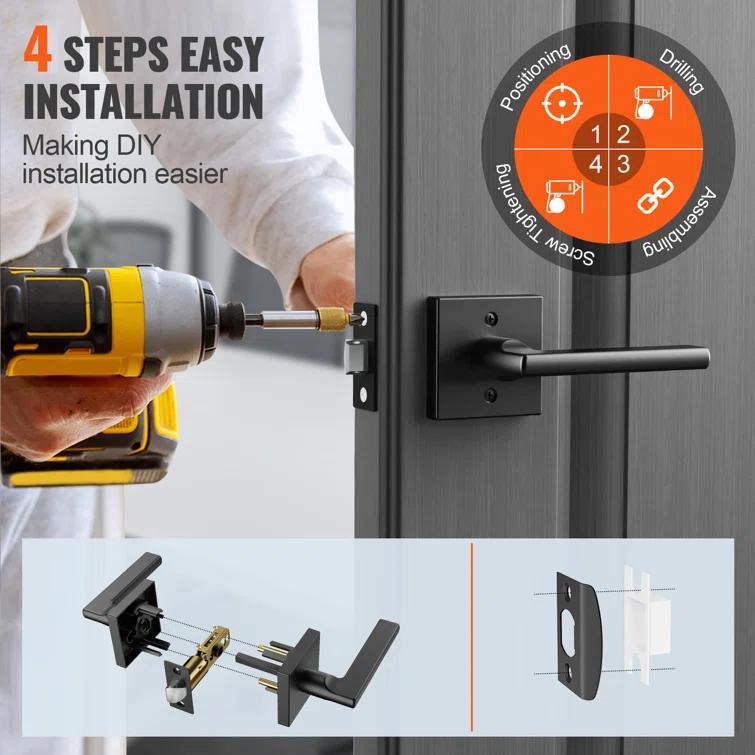 4 STEPS EASY INSTALLATION

Making DIY installation easier

Positioning

Drilling

Assembling

Screw Tightening

1 2
4 3