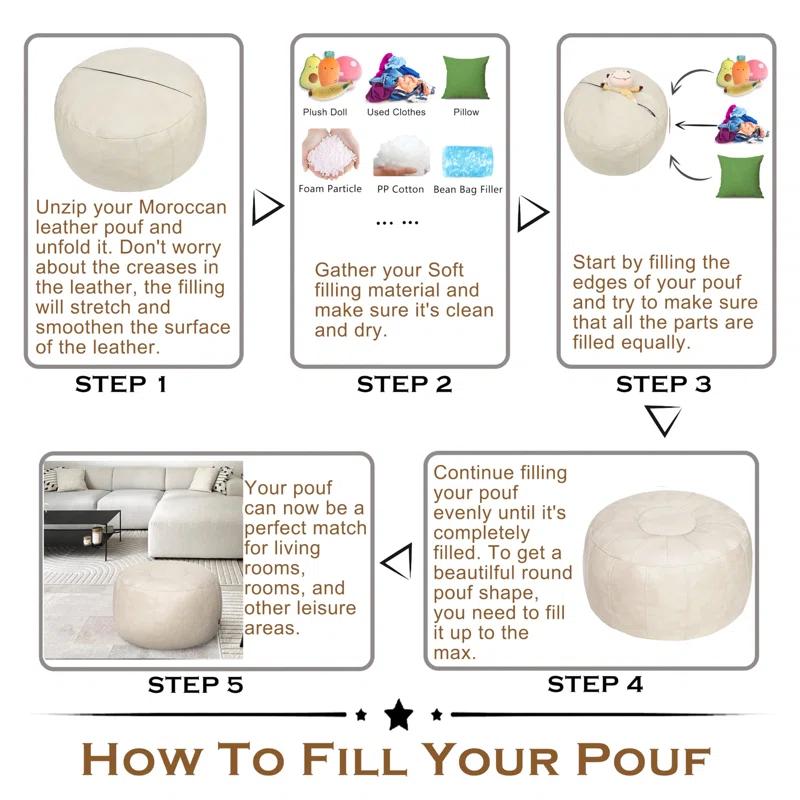 Unzip your Moroccan leather pouf and unfold it. Don't worry about the creases in the leather, the filling will stretch and smoothen the surface of the leather.

STEP 1

Plush Doll

Used Clothes

Pillow

Foam Particle

PP Cotton

Bean Bag Filler

... ...

Gather your Soft filling material and make sure it's clean and dry.

STEP 2

Start by filling the edges of your pouf and try to make sure that all the parts are filled equally.

STEP 3

Continue filling your pouf evenly until it's completely filled. To get a beautiful round pouf shape, you need to fill it up to the max.

STEP 4

Your pouf can now be a perfect match for living rooms, rooms, and other leisure areas.

STEP 5

HOW TO FILL YOUR POUF