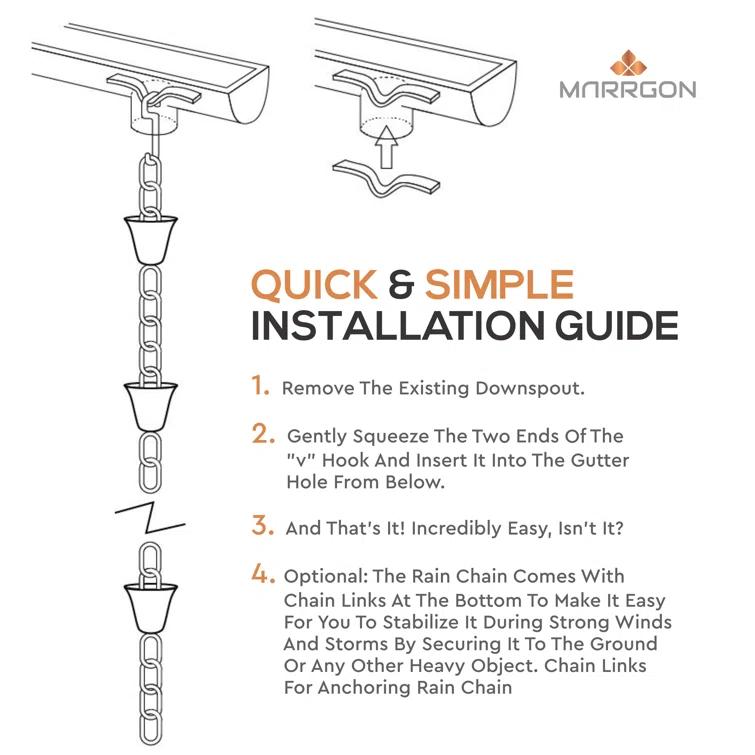 MARRGON

QUICK & SIMPLE
INSTALLATION GUIDE

1. Remove The Existing Downspout.

2. Gently Squeeze The Two Ends Of The "v" Hook And Insert It Into The Gutter Hole From Below.

3. And That's It! Incredibly Easy, Isn't It?

4. Optional: The Rain Chain Comes With Chain Links At The Bottom To Make It Easy For You To Stabilize It During Strong Winds And Storms By Securing It To The Ground Or Any Other Heavy Object. Chain Links For Anchoring Rain Chain