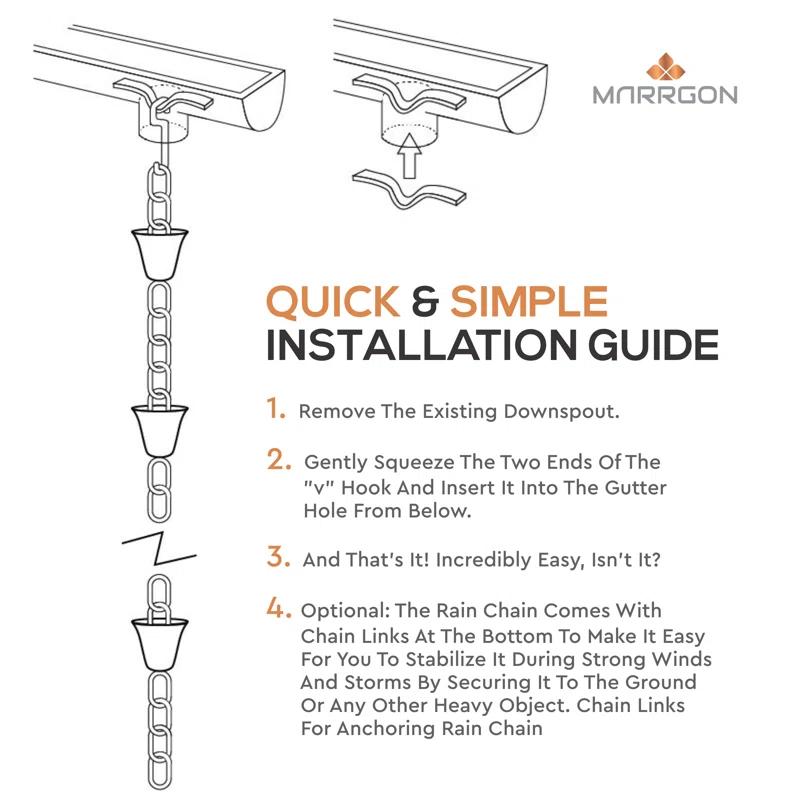 MARRGON

QUICK & SIMPLE
INSTALLATION GUIDE

1. Remove The Existing Downspout.

2. Gently Squeeze The Two Ends Of The "v" Hook And Insert It Into The Gutter Hole From Below.

3. And That's It! Incredibly Easy, Isn't It?

4. Optional: The Rain Chain Comes With Chain Links At The Bottom To Make It Easy For You To Stabilize It During Strong Winds And Storms By Securing It To The Ground Or Any Other Heavy Object. Chain Links For Anchoring Rain Chain