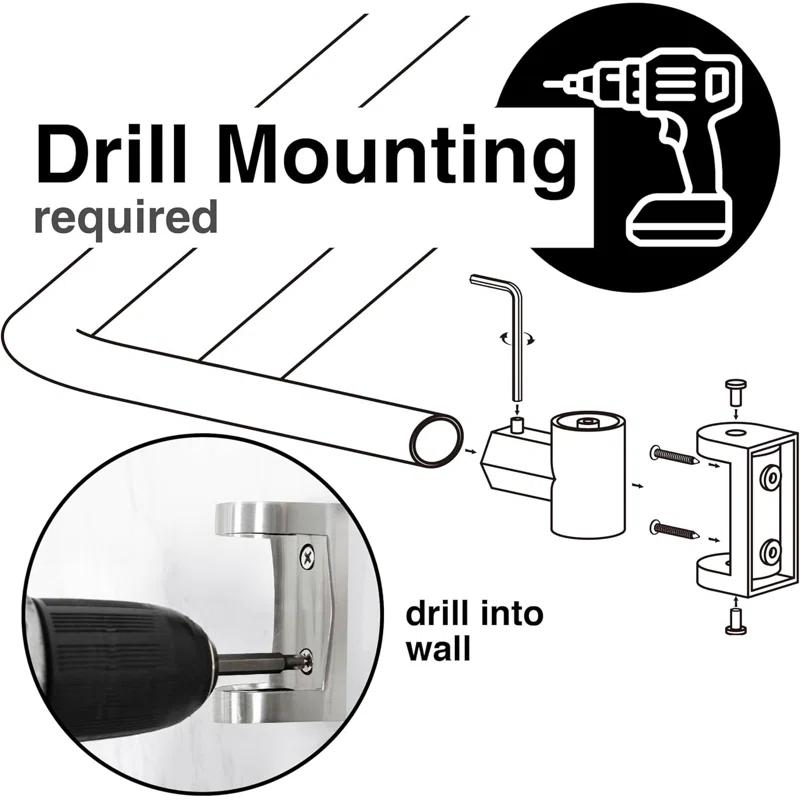 Drill Mounting
required

drill into wall