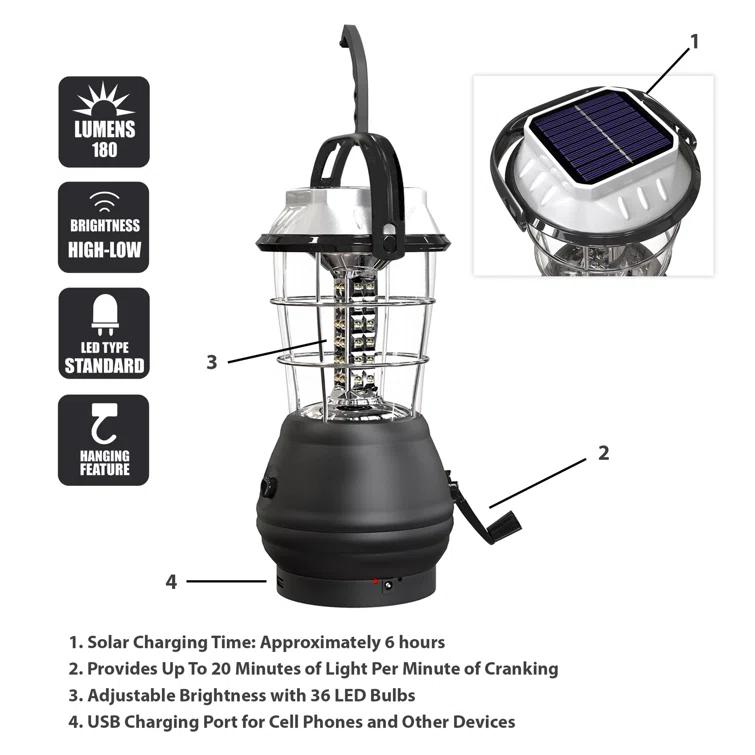 LUMENS
180

BRIGHTNESS
HIGH-LOW

LED TYPE
STANDARD

HANGING
FEATURE

1

3

2

4

1. Solar Charging Time: Approximately 6 hours
2. Provides Up To 20 Minutes of Light Per Minute of Cranking
3. Adjustable Brightness with 36 LED Bulbs
4. USB Charging Port for Cell Phones and Other Devices