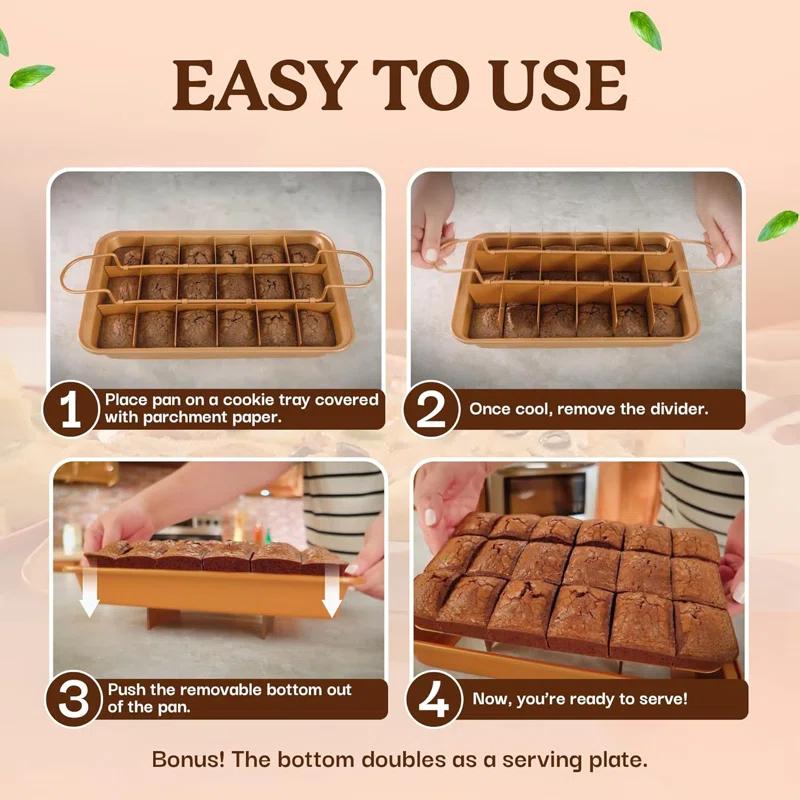 EASY TO USE

1 Place pan on a cookie tray covered with parchment paper.

2 Once cool, remove the divider.

3 Push the removable bottom out of the pan.

4 Now, you're ready to serve!

Bonus! The bottom doubles as a serving plate.