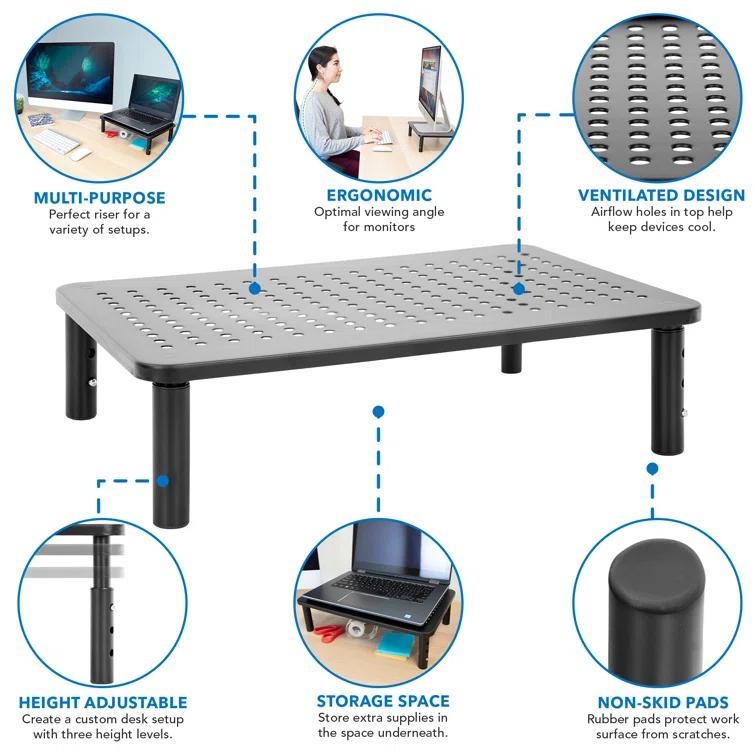 MULTI-PURPOSE
Perfect riser for a variety of setups.

ERGONOMIC
Optimal viewing angle for monitors

VENTILATED DESIGN
Airflow holes in top help keep devices cool.

HEIGHT ADJUSTABLE
Create a custom desk setup with three height levels.

STORAGE SPACE
Store extra supplies in the space underneath.

NON-SKID PADS
Rubber pads protect work surface from scratches.