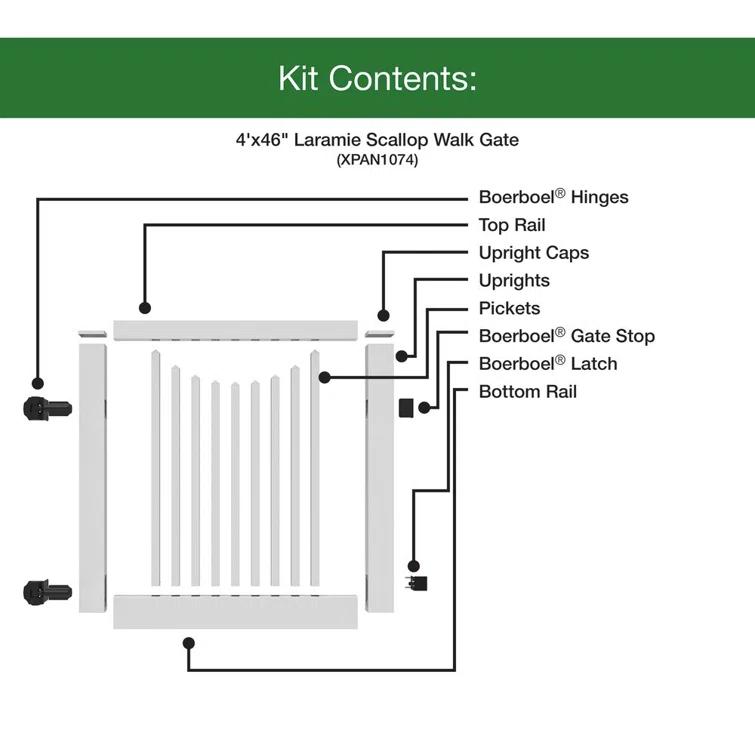 Kit Contents:

4'x46" Laramie Scallop Walk Gate
(XPAN1074)

Boerboel® Hinges
Top Rail
Upright Caps
Uprights
Pickets
Boerboel® Gate Stop
Boerboel® Latch
Bottom Rail