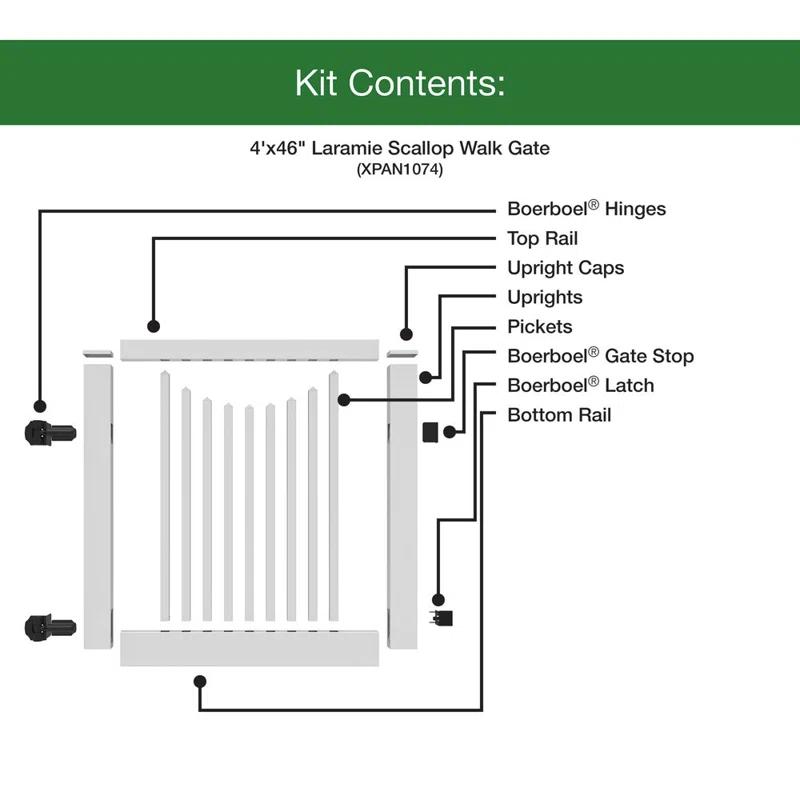 Kit Contents:

4'x46" Laramie Scallop Walk Gate
(XPAN1074)

Boerboel® Hinges
Top Rail
Upright Caps
Uprights
Pickets
Boerboel® Gate Stop
Boerboel® Latch
Bottom Rail