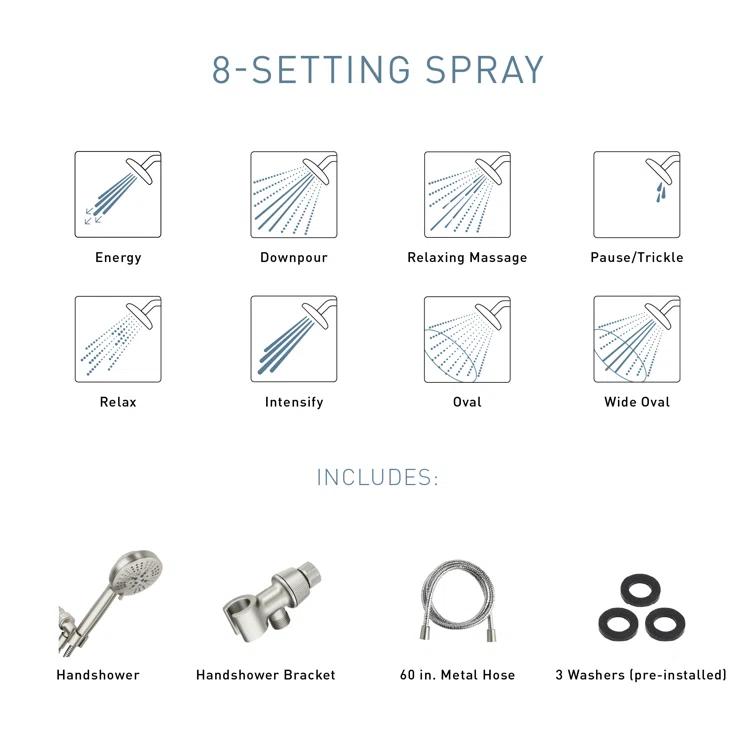 8-SETTING SPRAY

Energy

Downpour

Relaxing Massage

Pause/Trickle

Relax

Intensify

Oval

Wide Oval

INCLUDES:

Handshower

Handshower Bracket

60 in. Metal Hose

3 Washers (pre-installed)