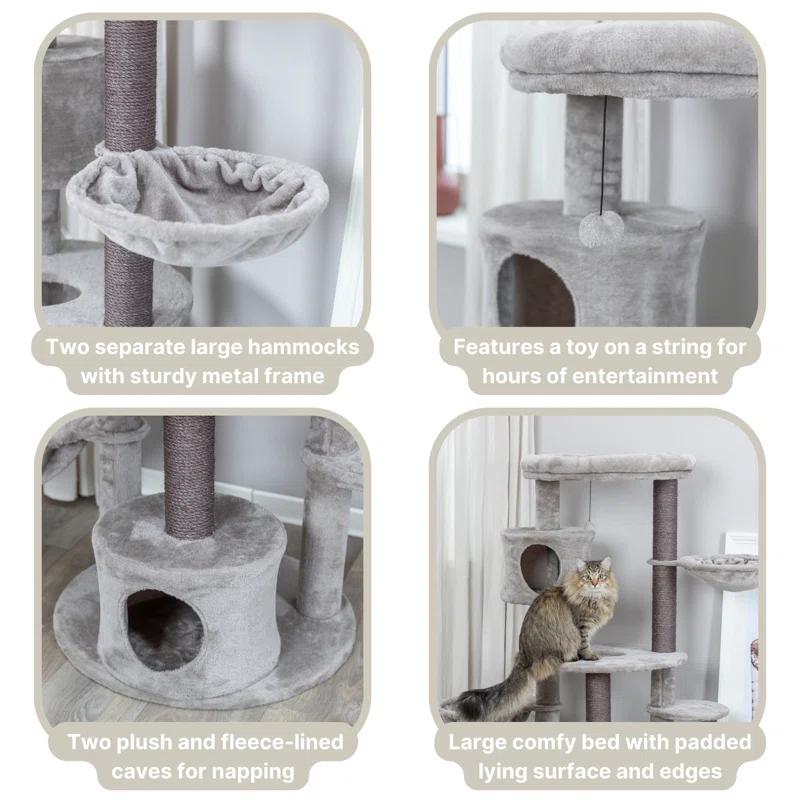 Two separate large hammocks with sturdy metal frame

Features a toy on a string for hours of entertainment

Two plush and fleece-lined caves for napping

Large comfy bed with padded lying surface and edges