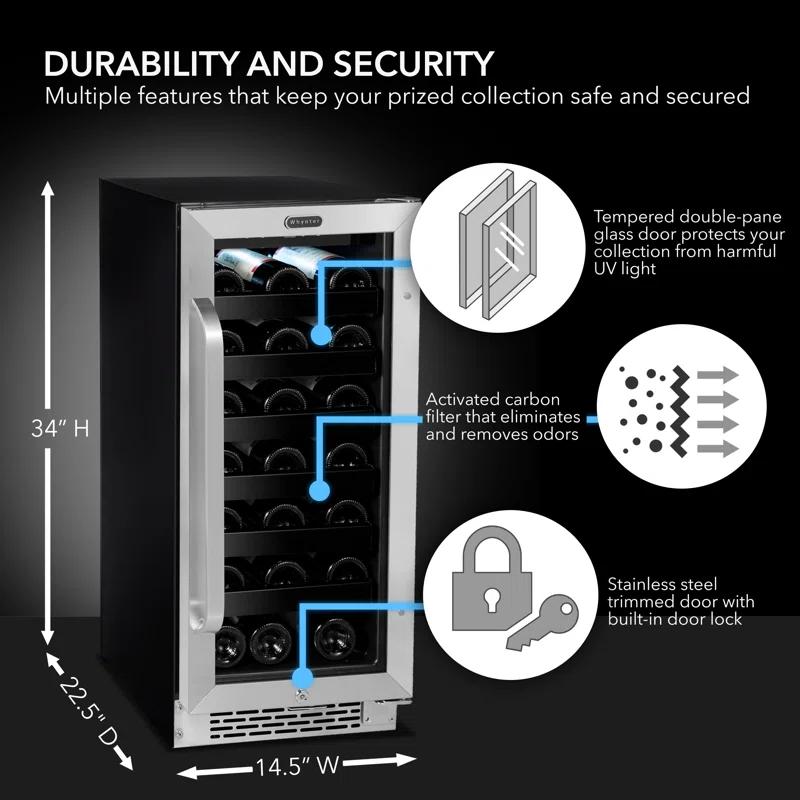 DURABILITY AND SECURITY
Multiple features that keep your prized collection safe and secured

Whynter

Tempered double-pane glass door protects your collection from harmful UV light

Activated carbon filter that eliminates and removes odors

Stainless steel trimmed door with built-in door lock

34" H

22.5" D

14.5" W