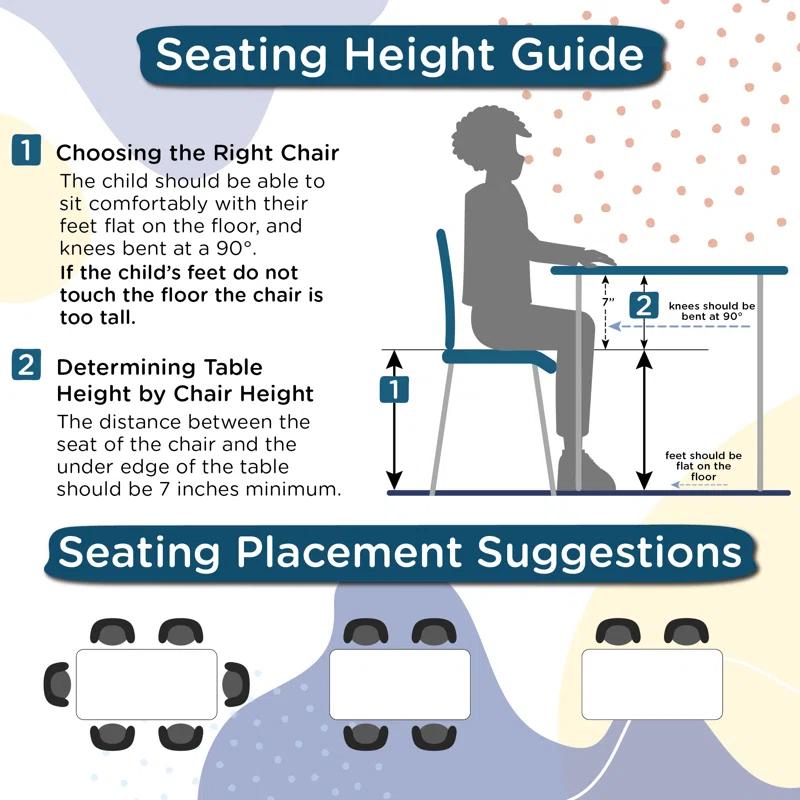 Seating Height Guide

1 Choosing the Right Chair
The child should be able to sit comfortably with their feet flat on the floor, and knees bent at a 90°.
If the child's feet do not touch the floor the chair is too tall.

2 Determining Table Height by Chair Height
The distance between the seat of the chair and the under edge of the table should be 7 inches minimum.

7"

2

knees should be bent at 90°

1

feet should be flat on the floor

Seating Placement Suggestions