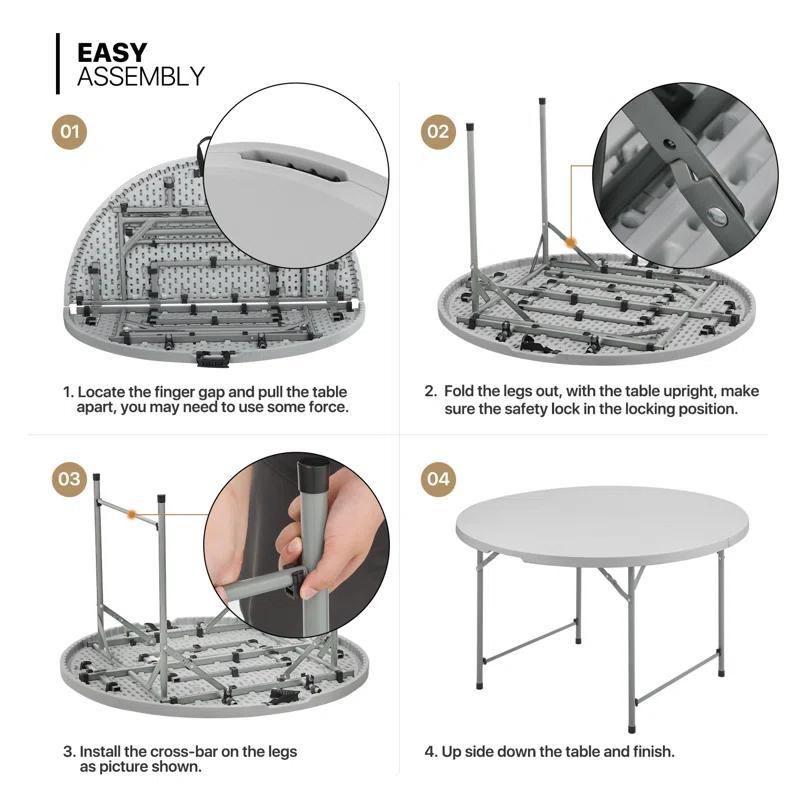 EASY
ASSEMBLY

01

1. Locate the finger gap and pull the table apart, you may need to use some force.

02

2. Fold the legs out, with the table upright, make sure the safety lock in the locking position.

03

3. Install the cross-bar on the legs as picture shown.

04

4. Up side down the table and finish.