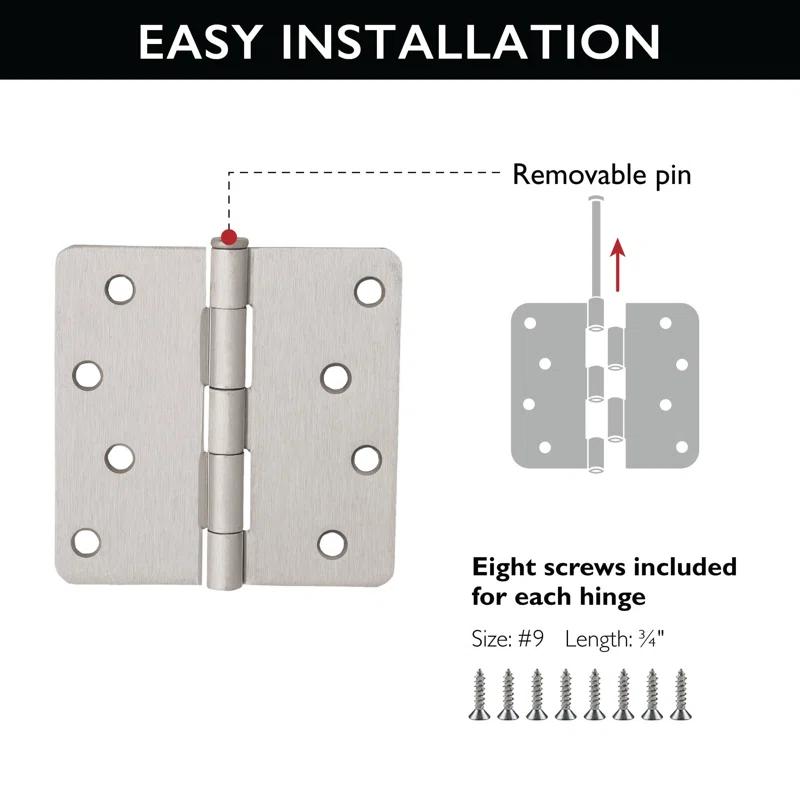 EASY INSTALLATION

Removable pin

Eight screws included for each hinge

Size: #9 Length: ¾"