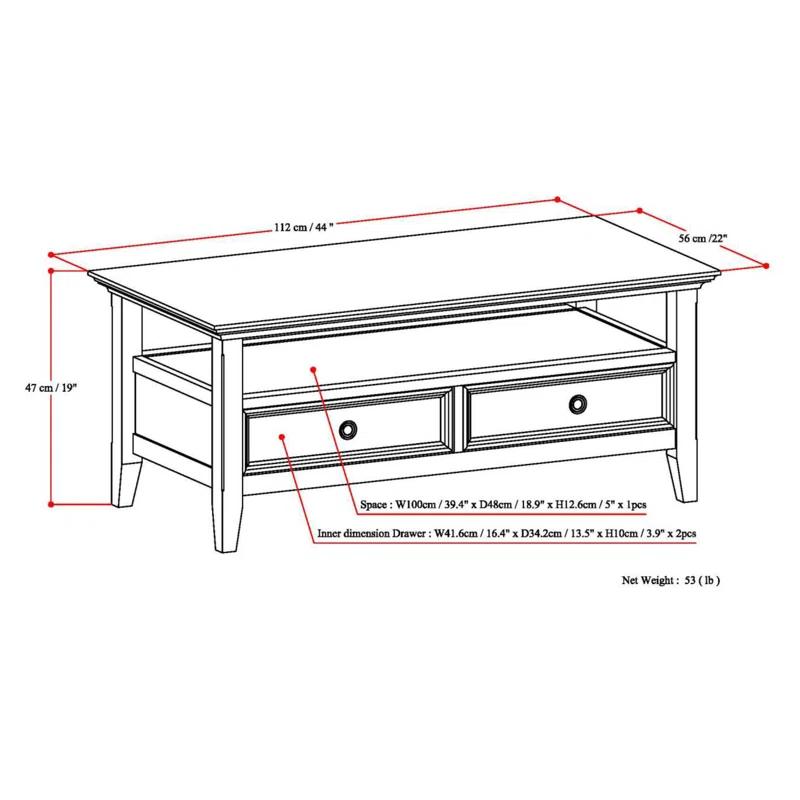 112 cm / 44 "

56 cm /22"

47 cm / 19"

Space : W100cm / 39.4" x D48cm / 18.9" x H12.6cm / 5" x 1pcs

Inner dimension Drawer : W41.6cm / 16.4" x D34.2cm / 13.5" x H10cm / 3.9" x 2pcs

Net Weight : 53 ( lb )