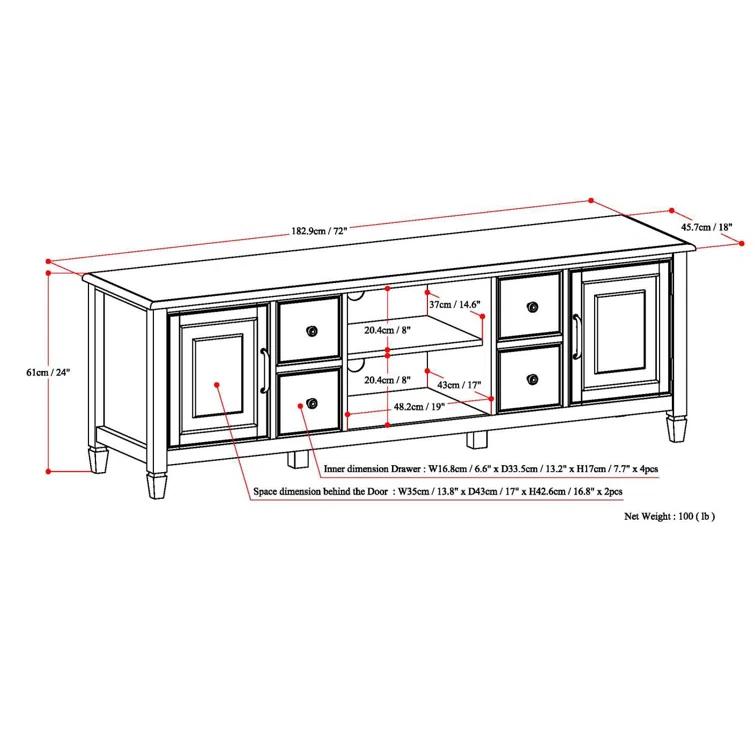 182.9cm / 72"

45.7cm / 18"

61cm / 24"

37cm / 14.6"

20.4cm / 8"

20.4cm / 8"

43cm / 17"

48.2cm / 19"

Inner dimension Drawer : W16.8cm / 6.6" x D33.5cm / 13.2" x H17cm / 7.7" x 4pcs

Space dimension behind the Door : W35cm / 13.8" x D43cm / 17" x H42.6cm / 16.8" x 2pcs

Net Weight : 100 ( lb )