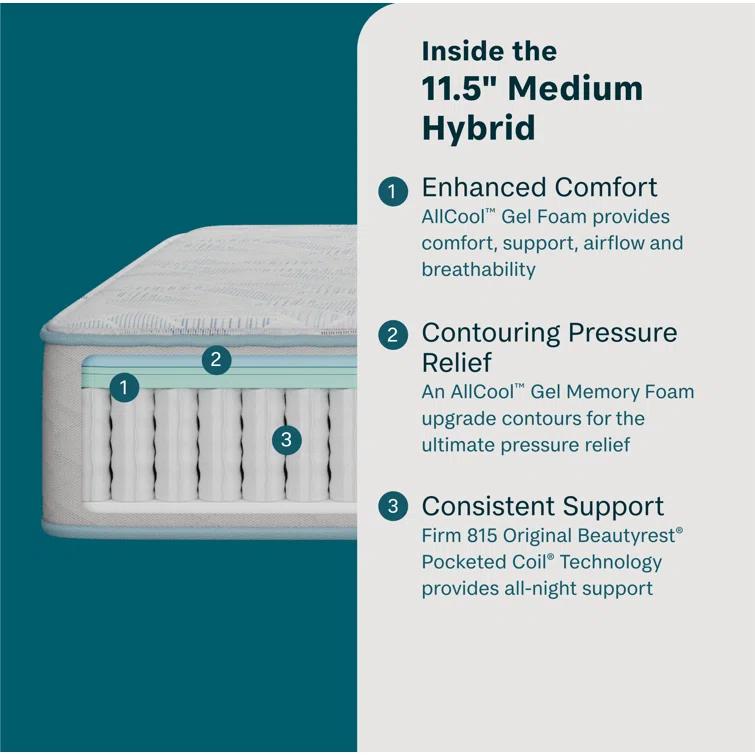 2

1

3

Inside the
11.5" Medium Hybrid

1 Enhanced Comfort
AllCool™ Gel Foam provides comfort, support, airflow and breathability

2 Contouring Pressure Relief
An AllCool™ Gel Memory Foam upgrade contours for the ultimate pressure relief

3 Consistent Support
Firm 815 Original Beautyrest® Pocketed Coil® Technology provides all-night support