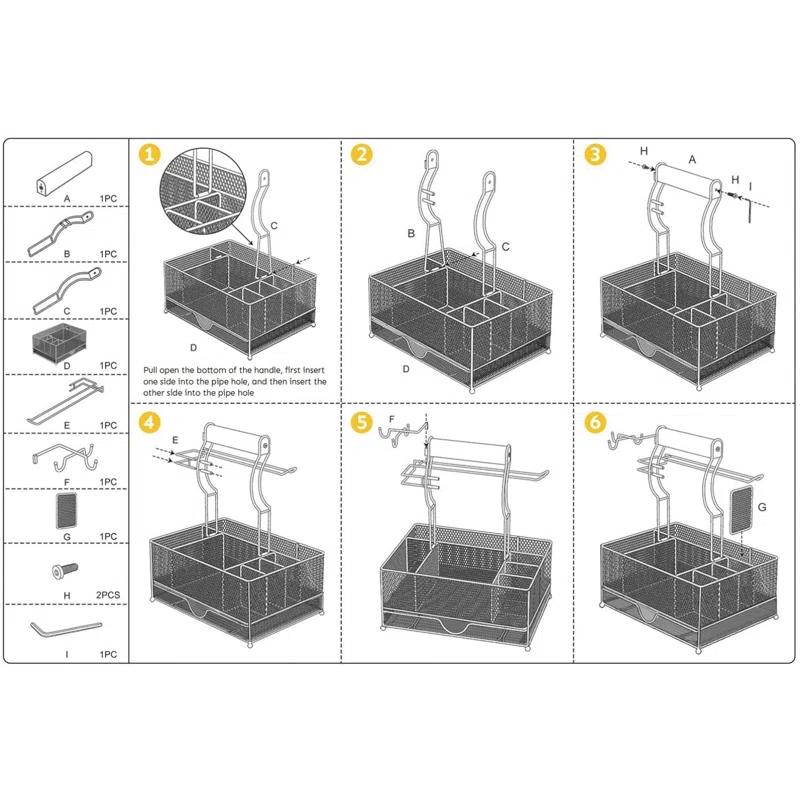 A 1PC

B 1PC

C 1PC

D 1PC

E 1PC

F 1PC

G 1PC

H 2PCS

I 1PC

1

C

D

Pull open the bottom of the handle, first insert one side into the pipe hole, and then insert the other side into the pipe hole

2

B

C

D

3

H

A

H

I

4

E

5

F

6

G