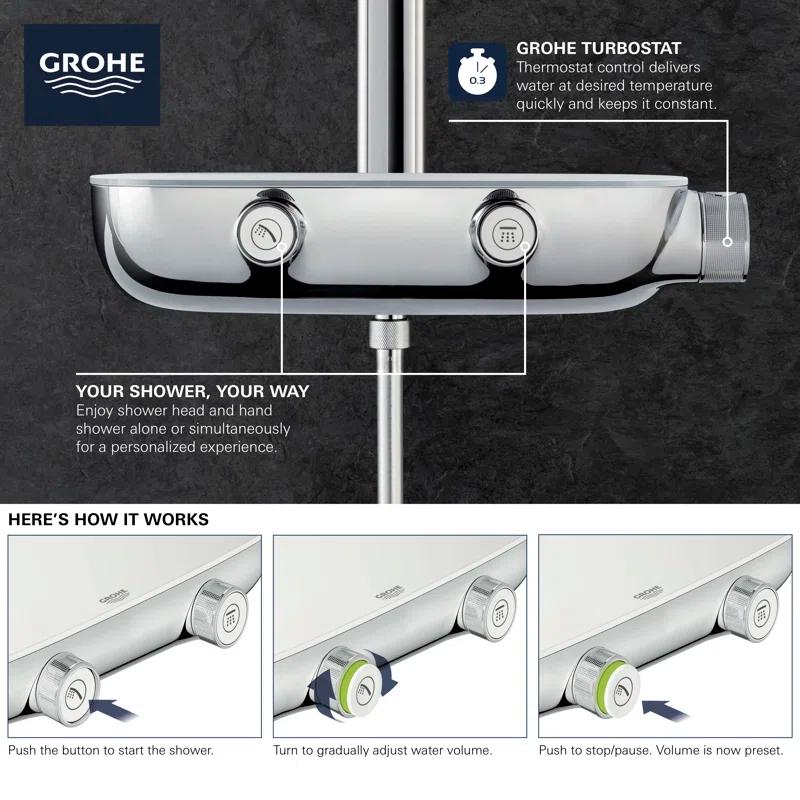 GROHE

0.3

GROHE TURBOSTAT
Thermostat control delivers water at desired temperature quickly and keeps it constant.

YOUR SHOWER, YOUR WAY
Enjoy shower head and hand shower alone or simultaneously for a personalized experience.

HERE'S HOW IT WORKS

GROHE

Push the button to start the shower.

GROHE

Turn to gradually adjust water volume.

GROHE

Push to stop/pause. Volume is now preset.