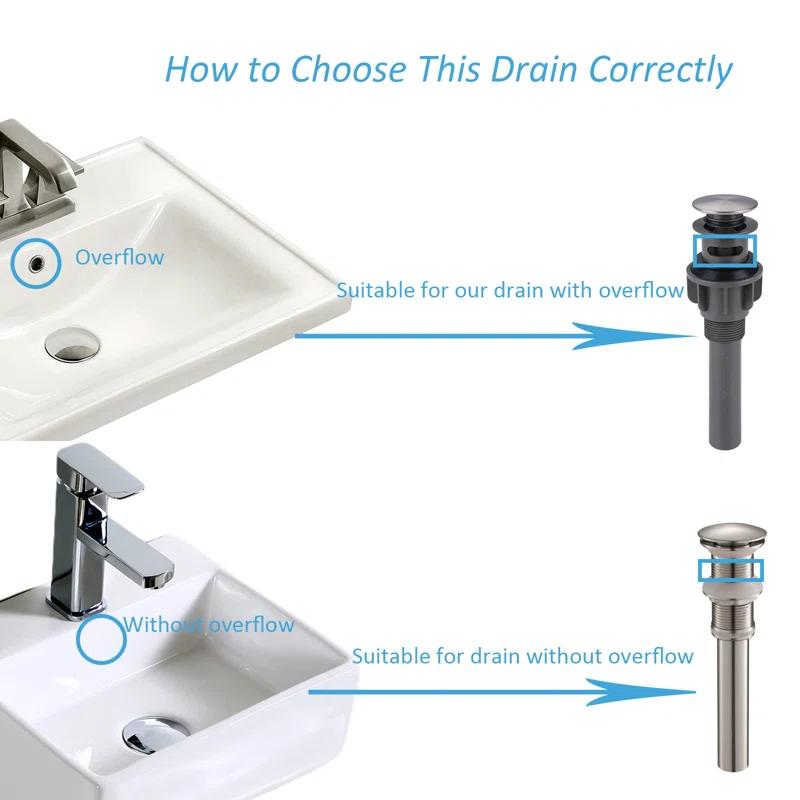 How to Choose This Drain Correctly

Overflow

Suitable for our drain with overflow

Without overflow

Suitable for drain without overflow