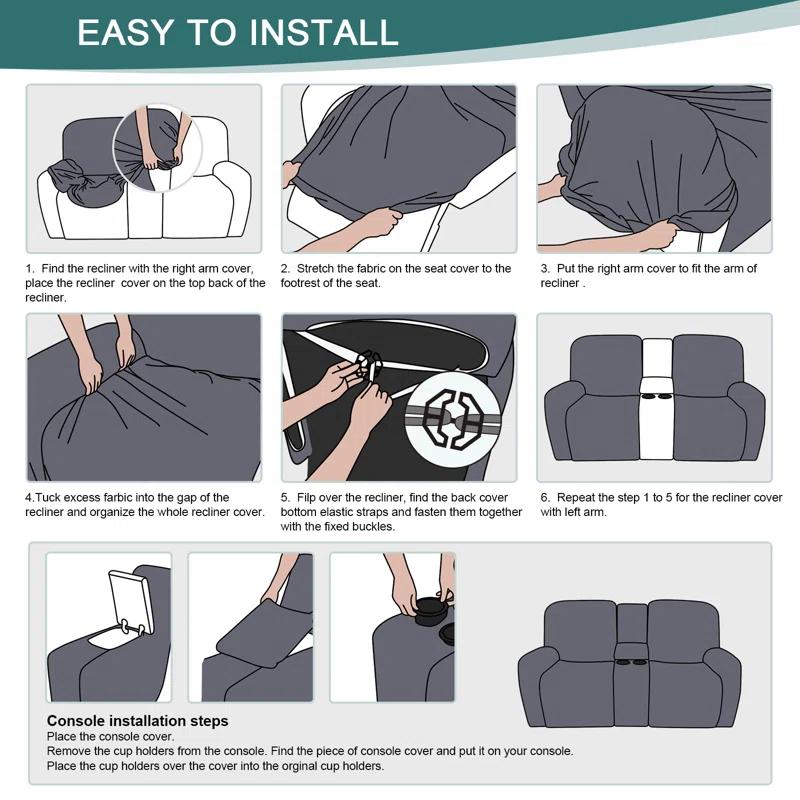 EASY TO INSTALL

1. Find the recliner with the right arm cover, place the recliner cover on the top back of the recliner.

2. Stretch the fabric on the seat cover to the footrest of the seat.

3. Put the right arm cover to fit the arm of recliner .

4.Tuck excess farbic into the gap of the recliner and organize the whole recliner cover.

5. Filp over the recliner, find the back cover bottom elastic straps and fasten them together with the fixed buckles.

6. Repeat the step 1 to 5 for the recliner cover with left arm.

Console installation steps
Place the console cover.
Remove the cup holders from the console. Find the piece of console cover and put it on your console.
Place the cup holders over the cover into the orginal cup holders.