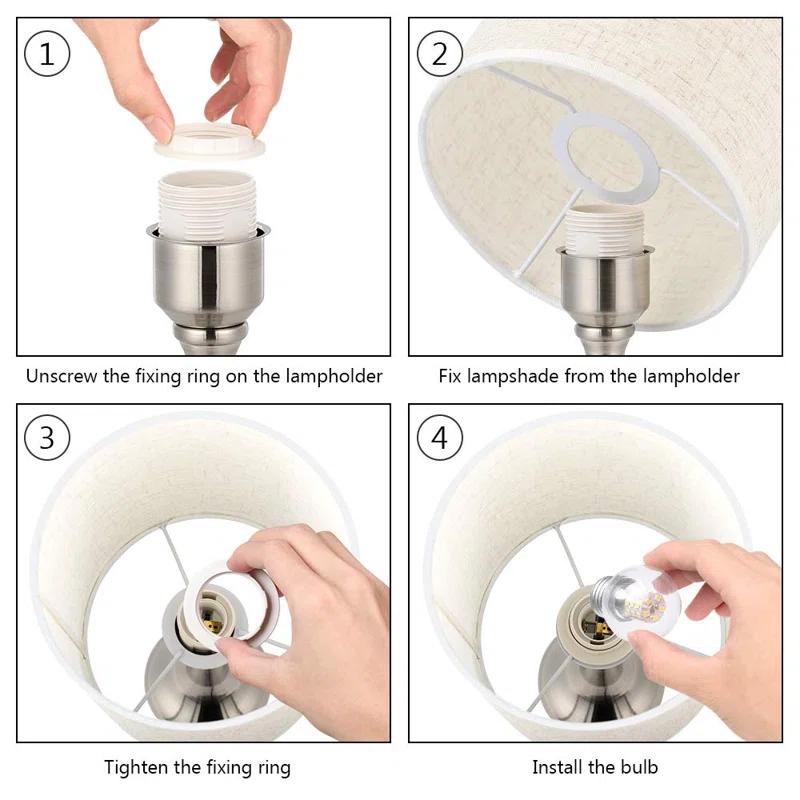 1

Unscrew the fixing ring on the lampholder

2

Fix lampshade from the lampholder

3

Tighten the fixing ring

4

Install the bulb